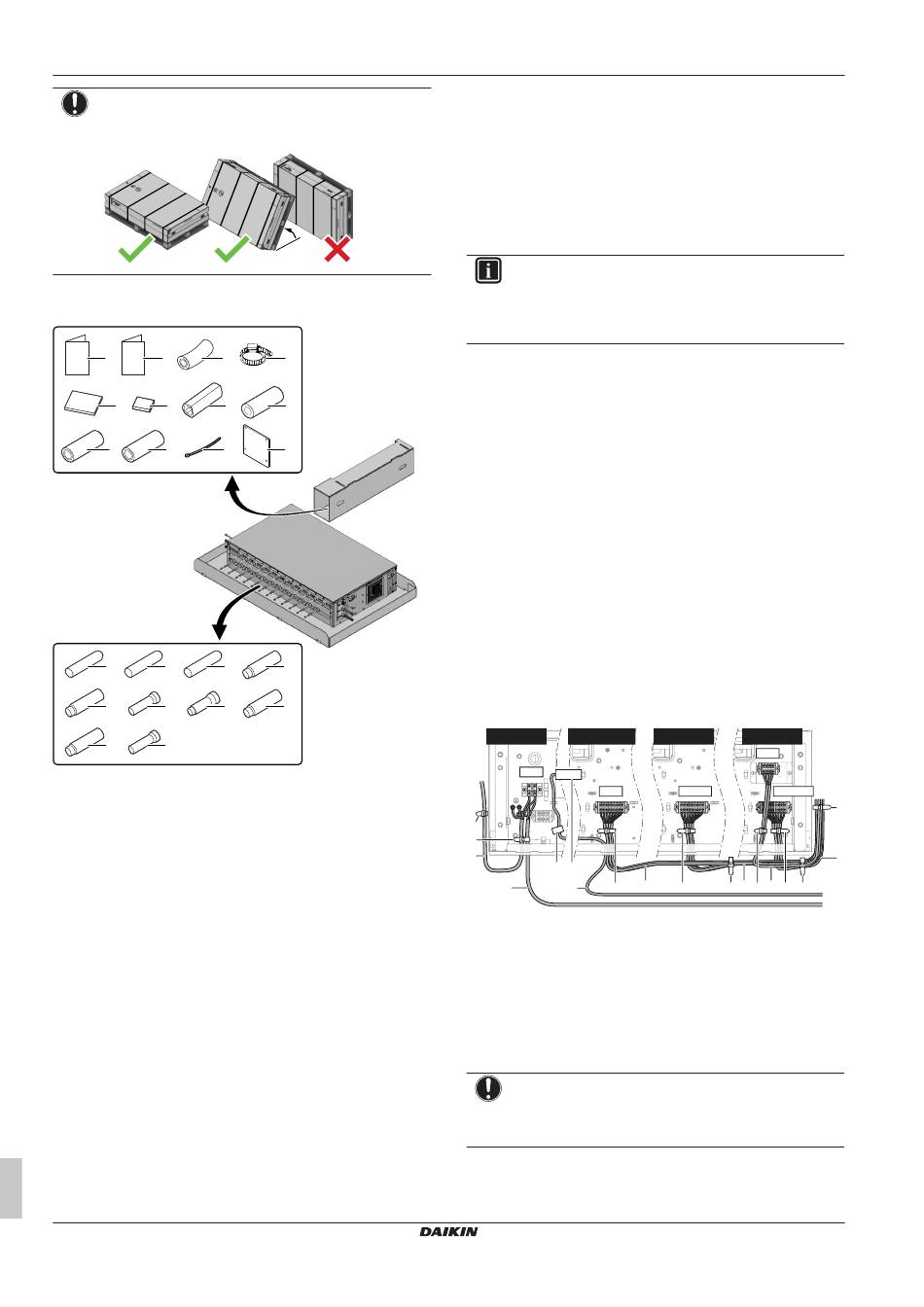 DAIKIN