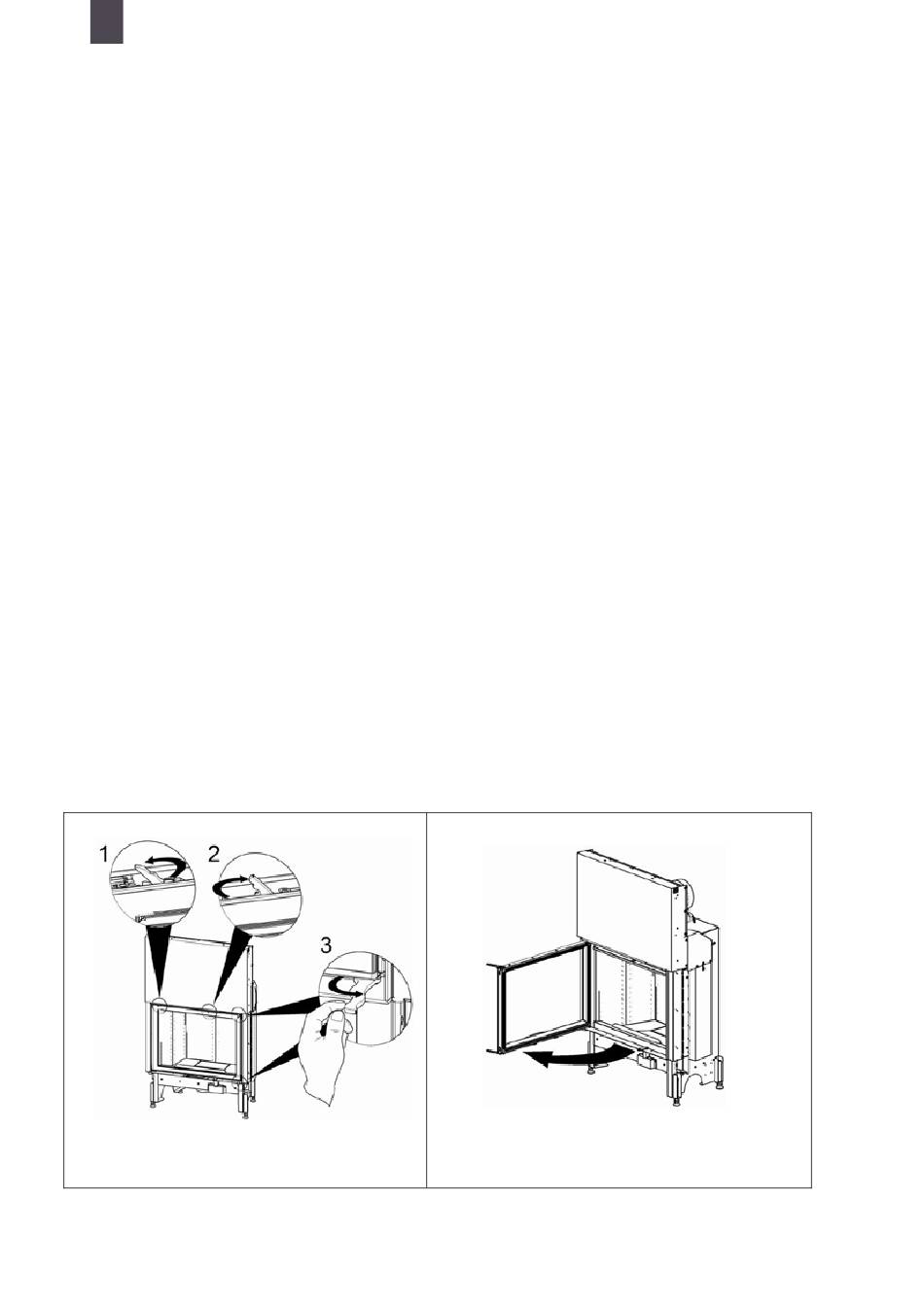 1 2 3