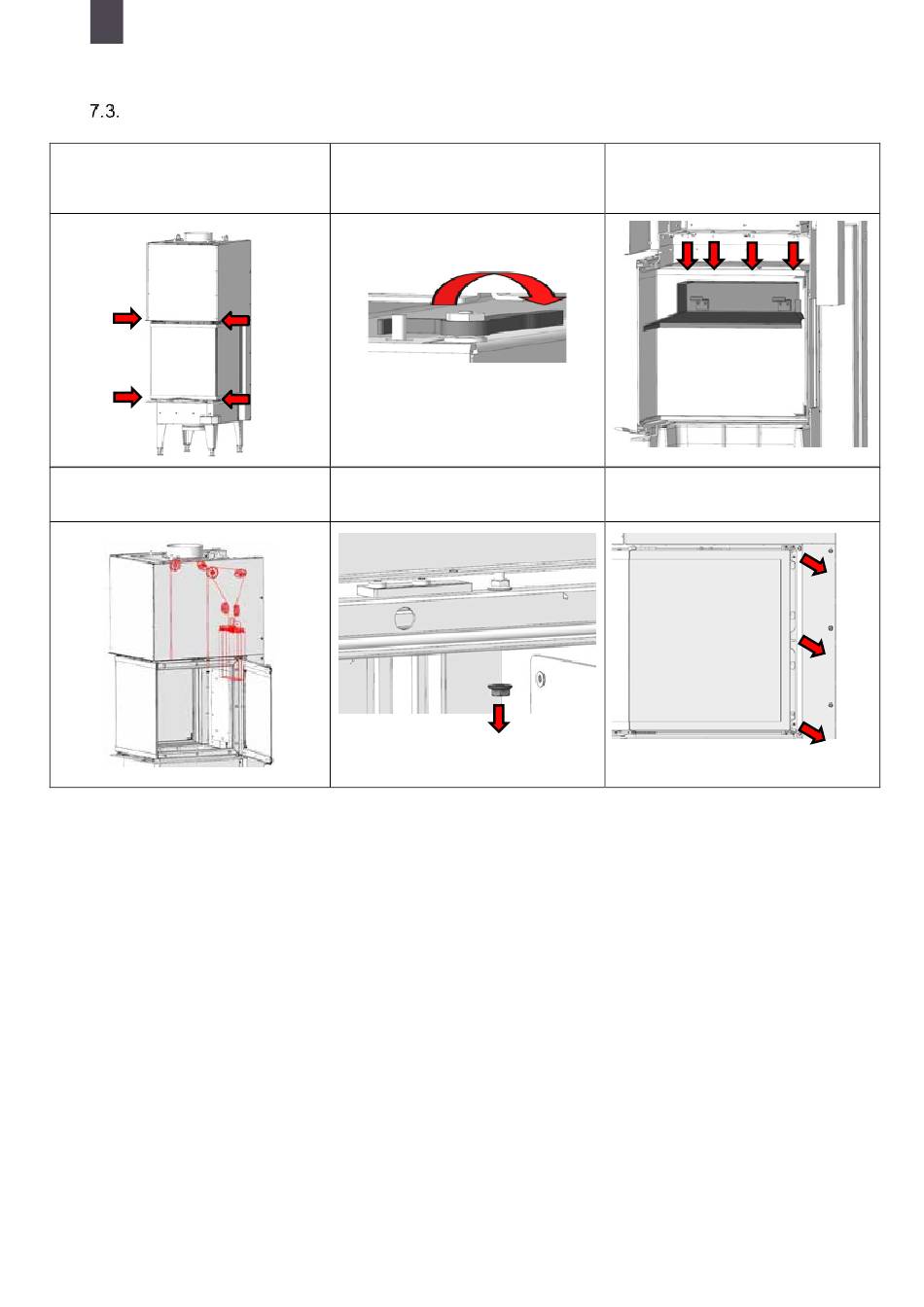 7.3.