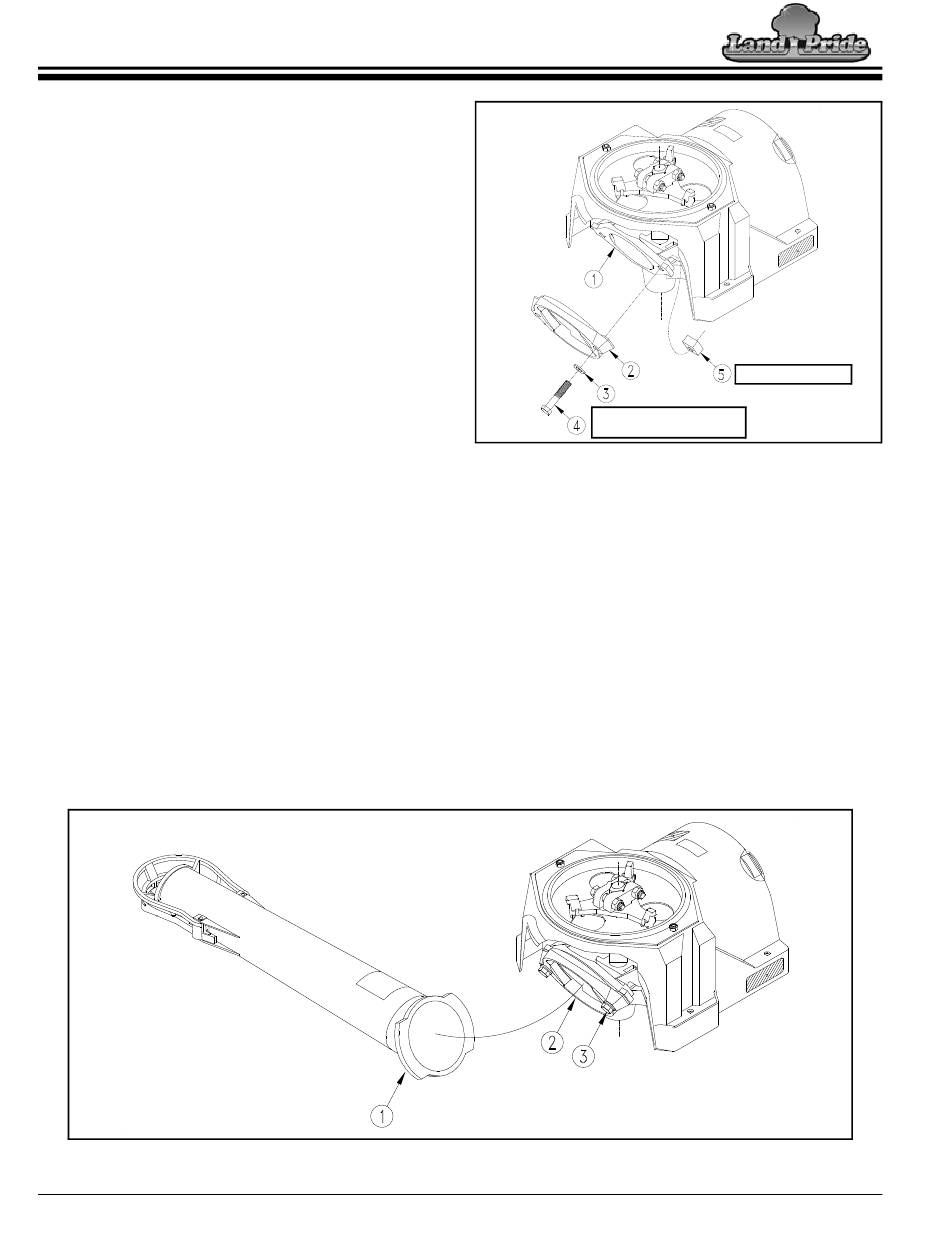 Land Pride

1
2
3
4
5

1
2
3