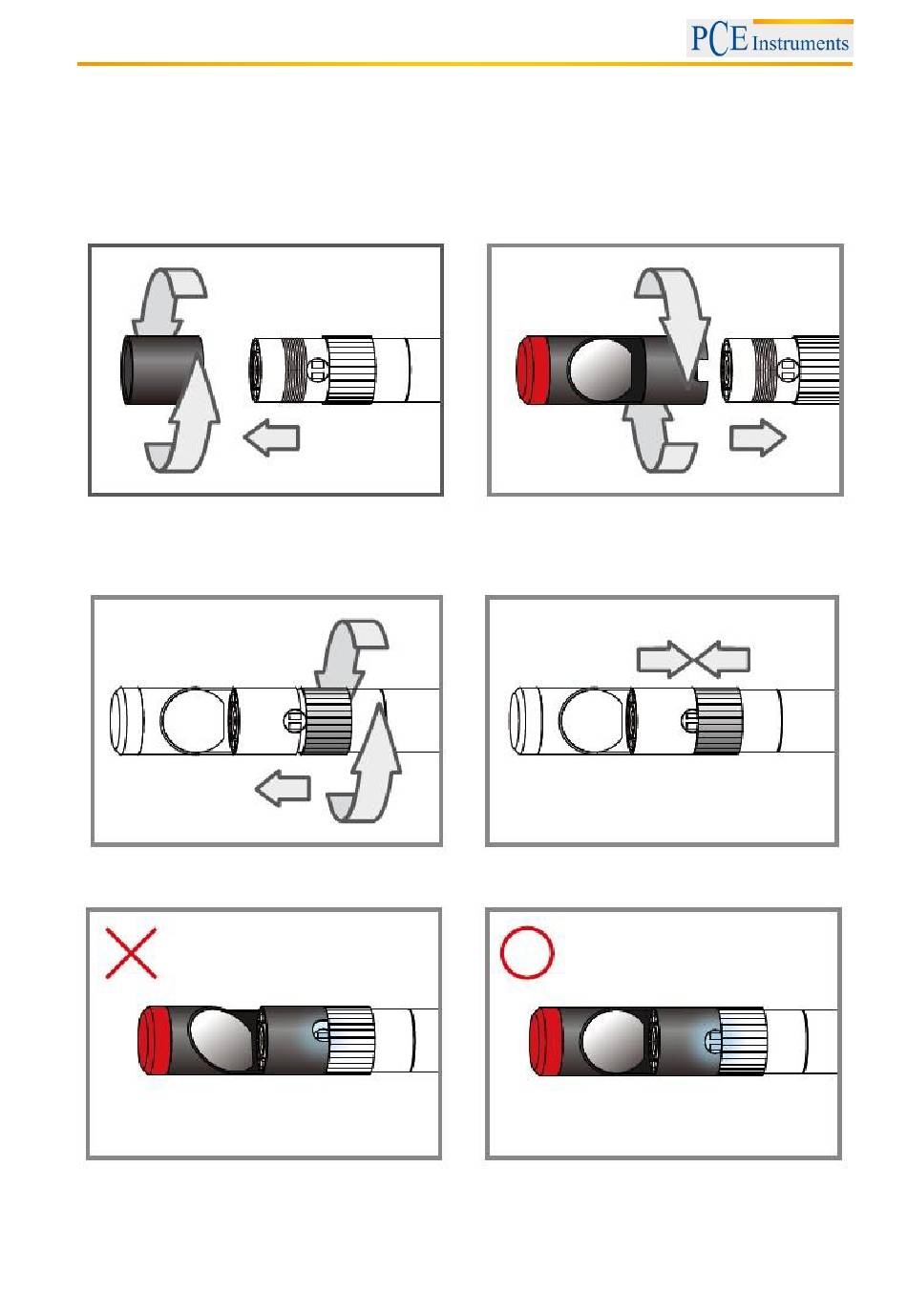 PCE Instruments