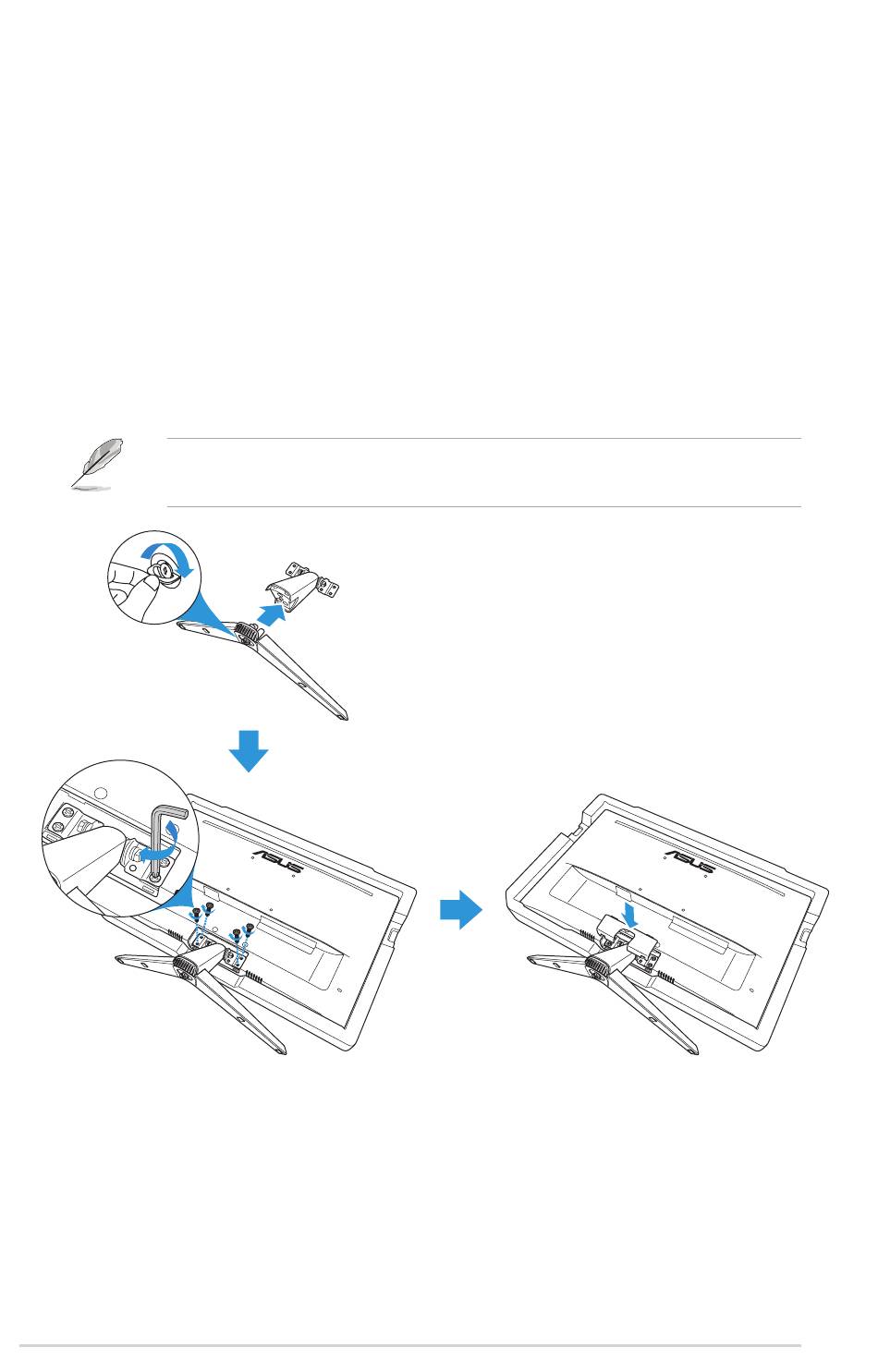 ASUS

ASUS