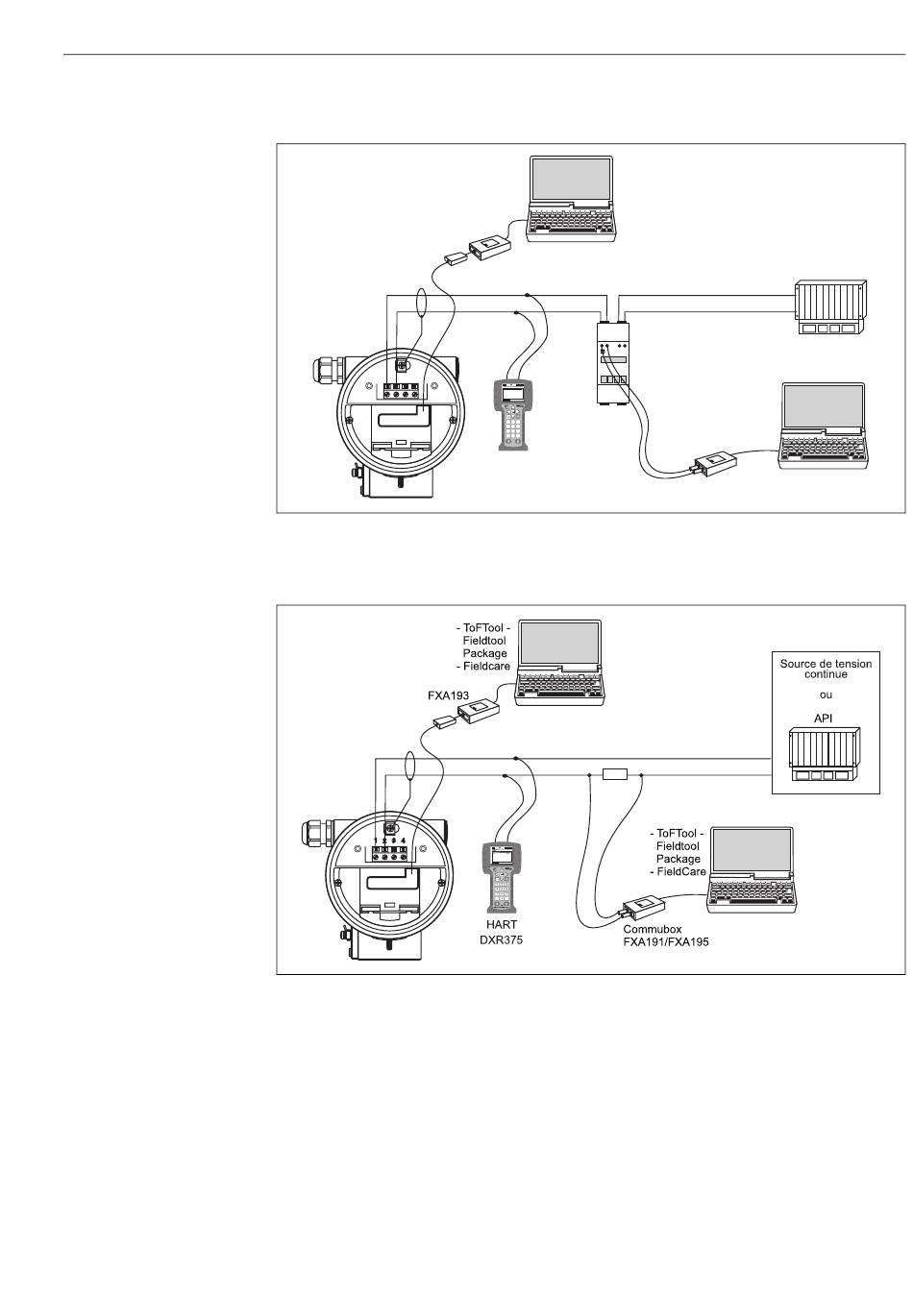 - ToFTool -
Fieldtool
Package
- Fieldcare

FXA193

Source de tension continue

ou

API

1 2 3 4

HART
DXR375

- ToFTool -
Fieldtool
Package
- FieldCare

Commubox
FXA191/FXA195