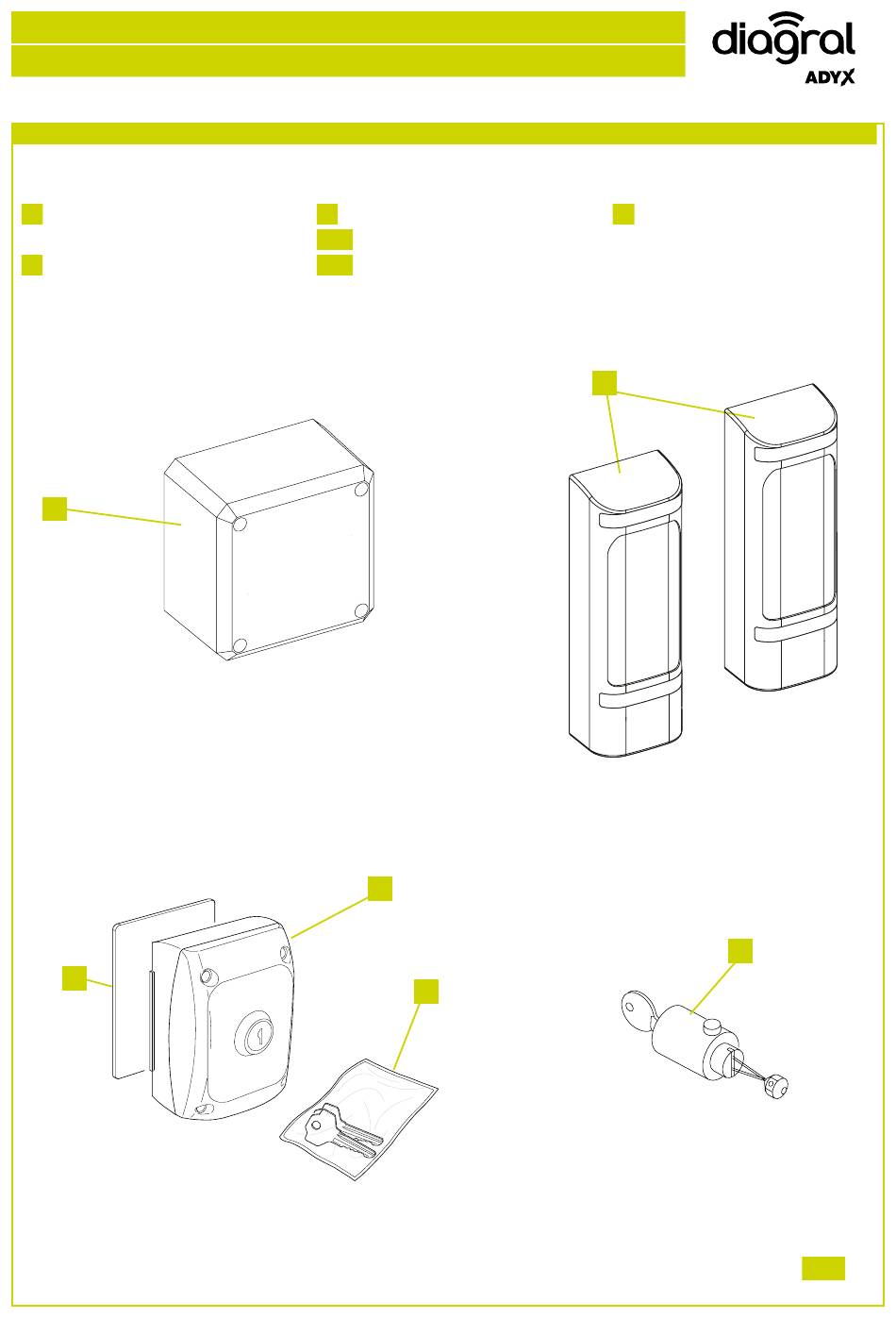 diagral
ADYX