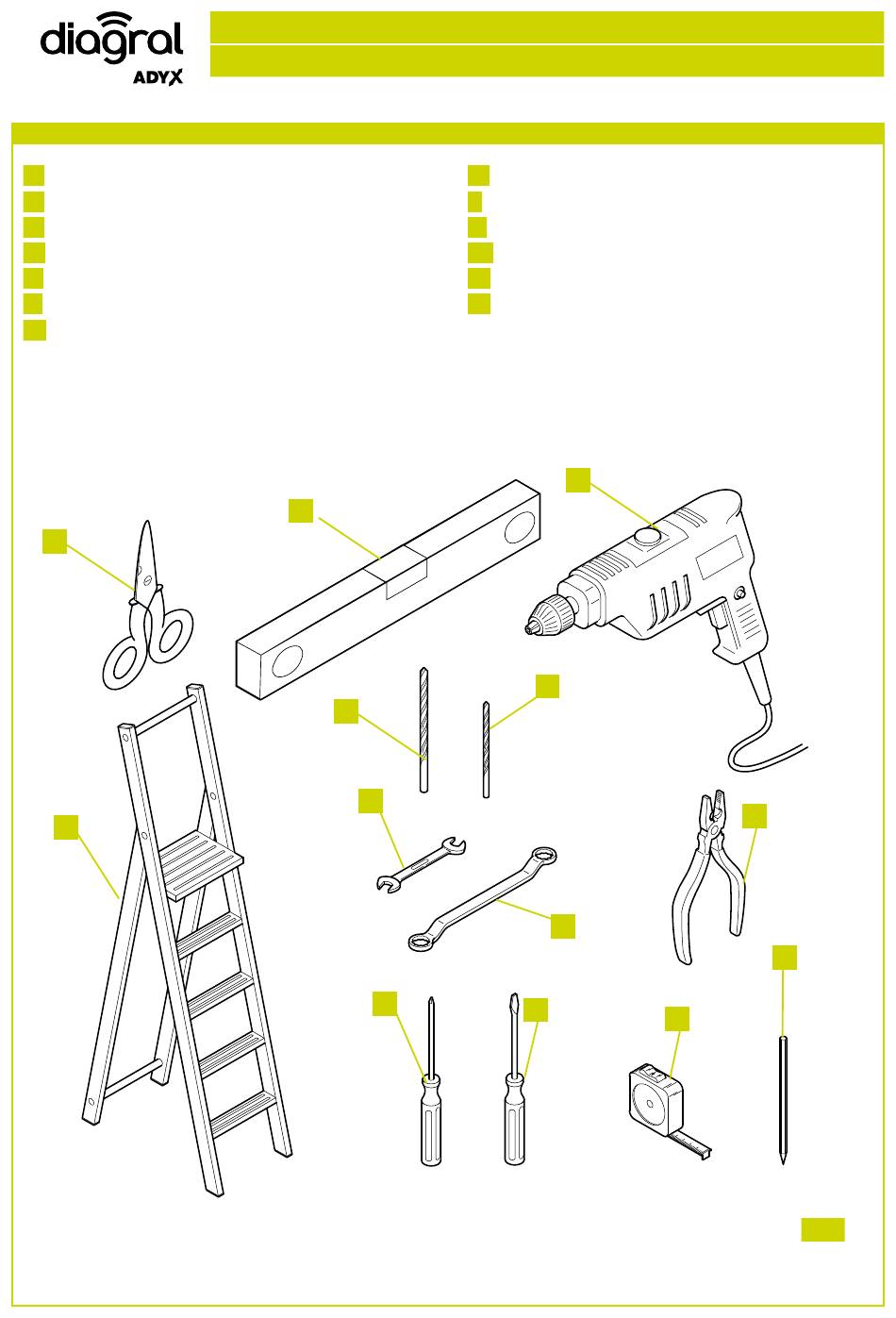 diagral
ADYX