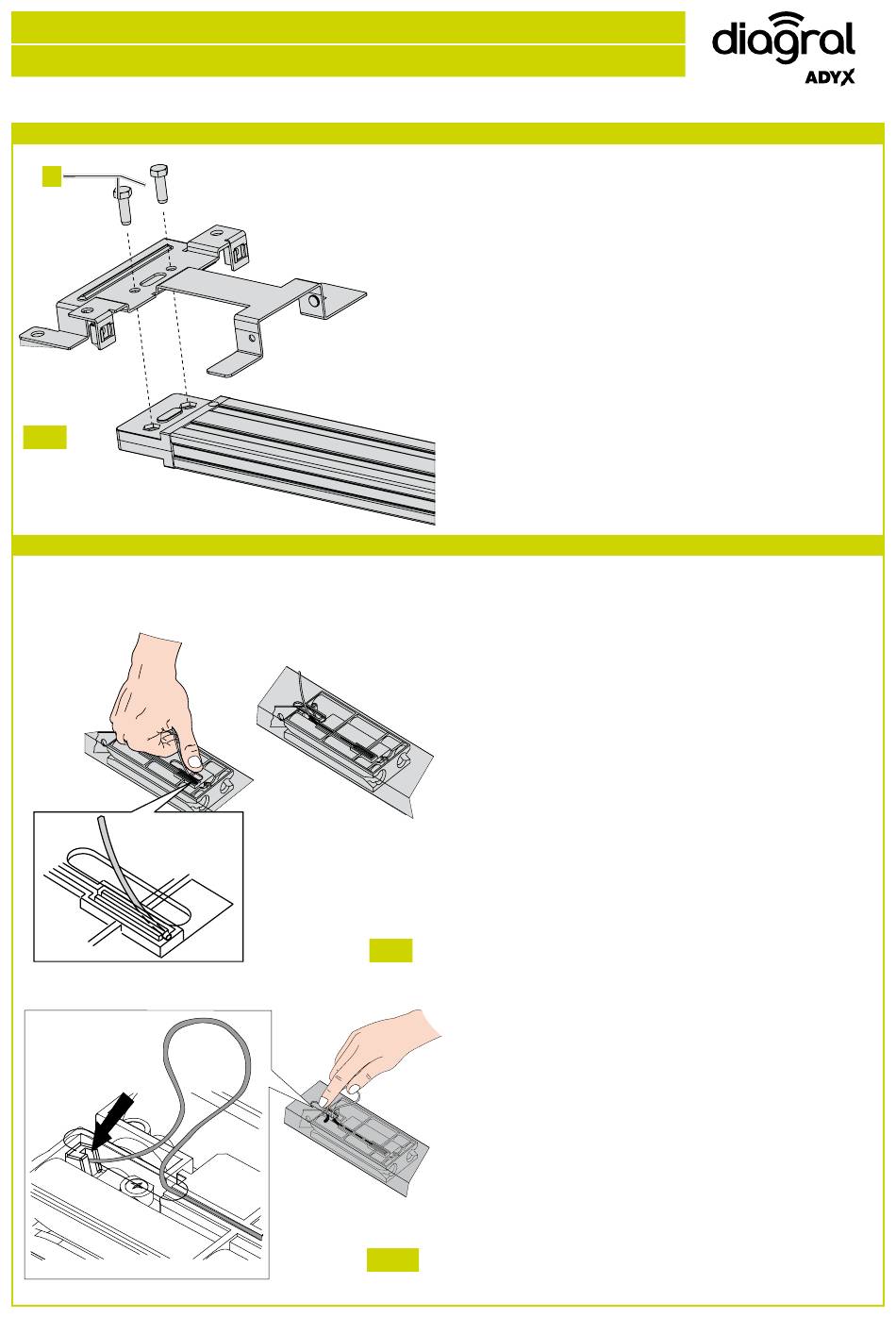 diagral
ADYX