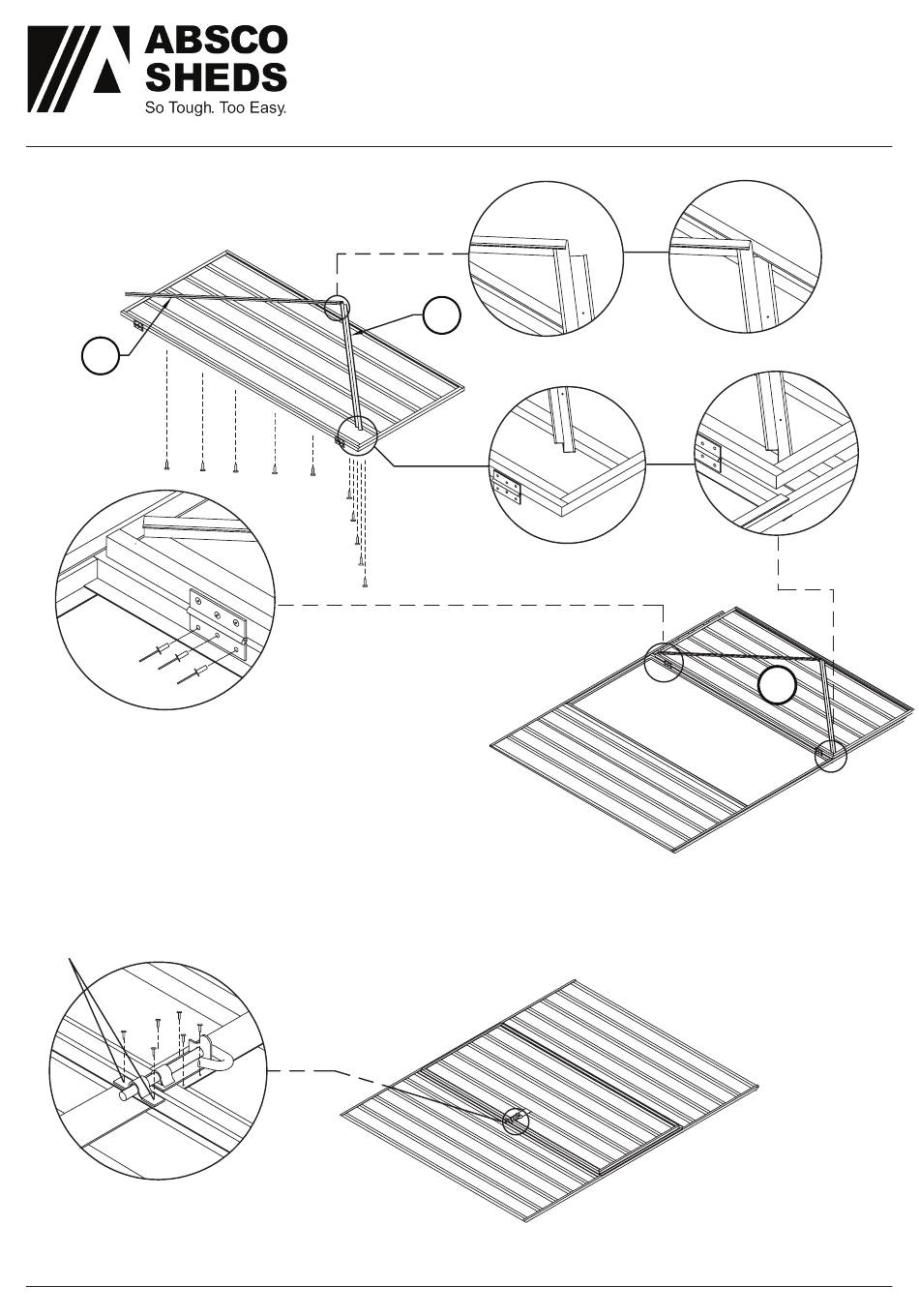 ABSCO
SHEDS
So Tough. Too Easy.