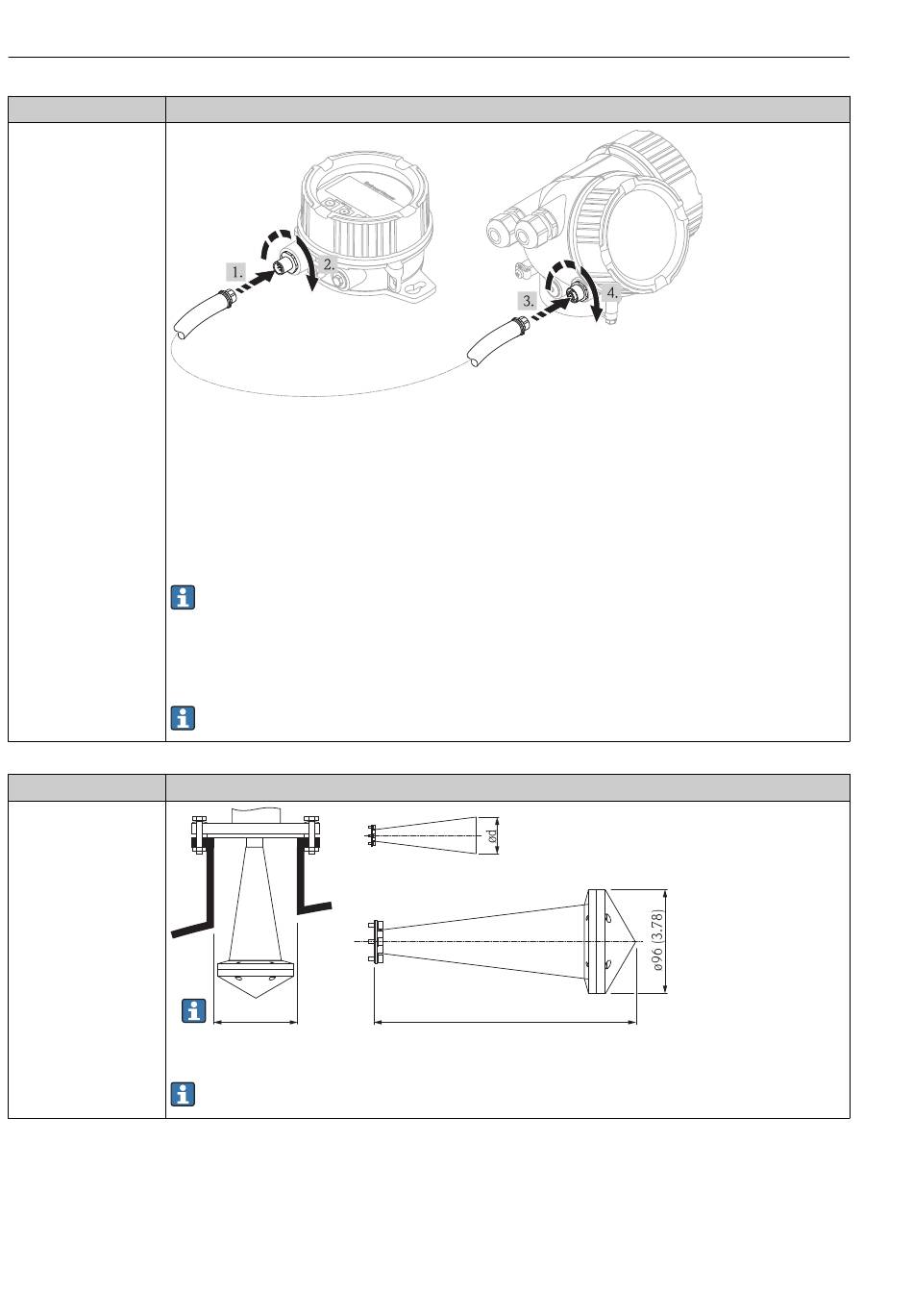 1.

2.

3.

4.

ød

ø96 (3.78)