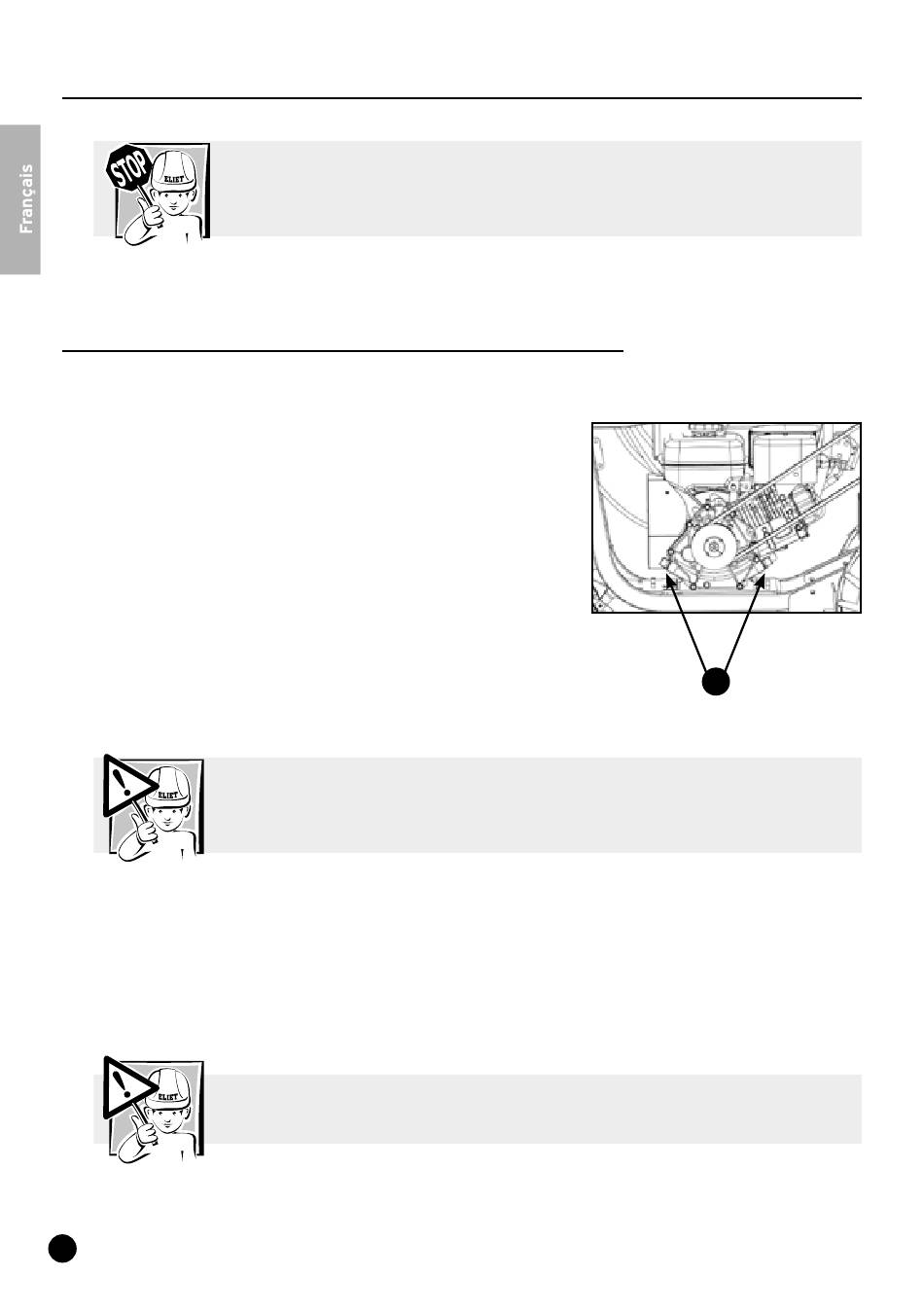 Français

STOP

ELIET

ELIET

ELIET