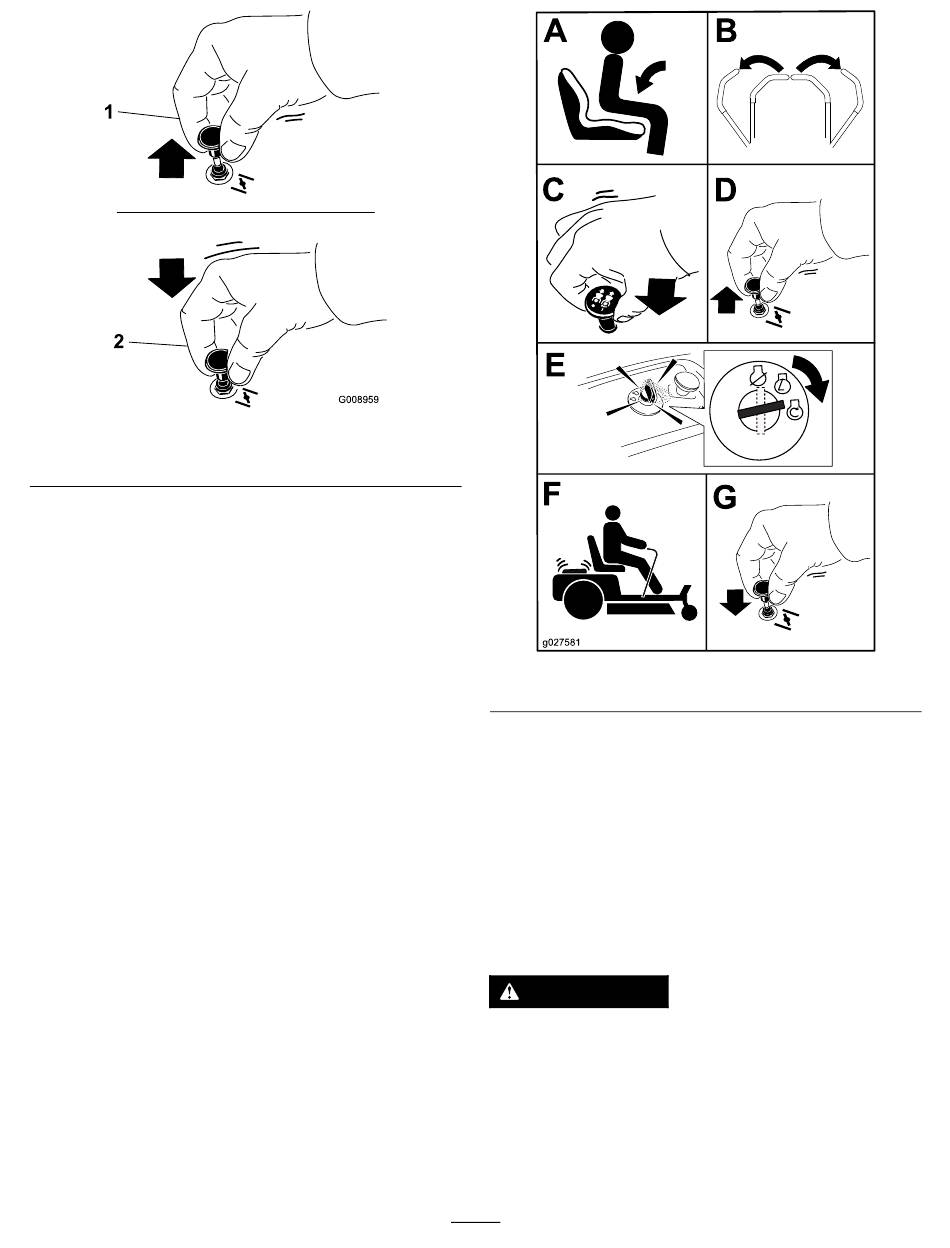 1

2

G008959

A

B

C

D

E

F

G

g027581