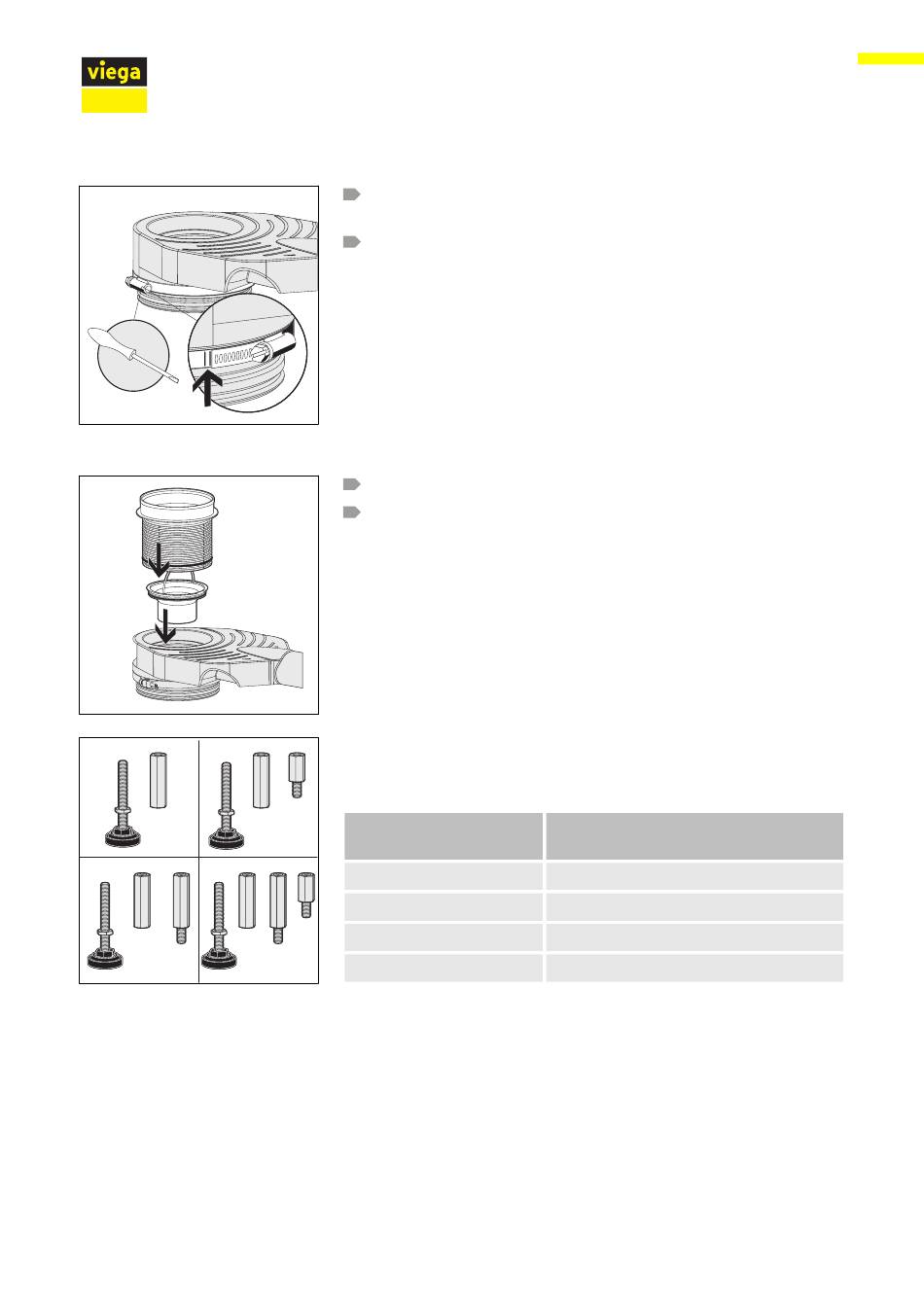 viega