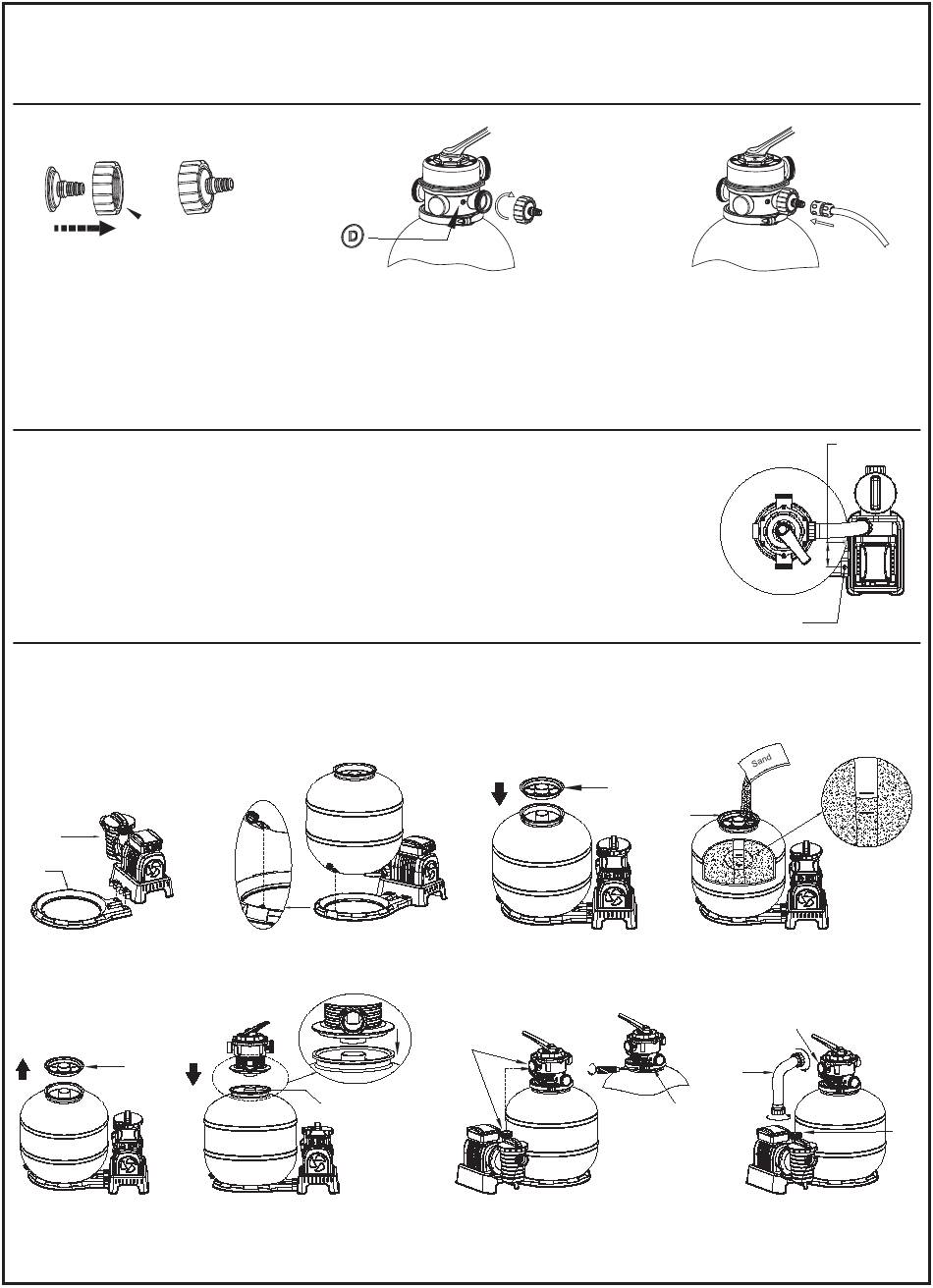 D

Sand