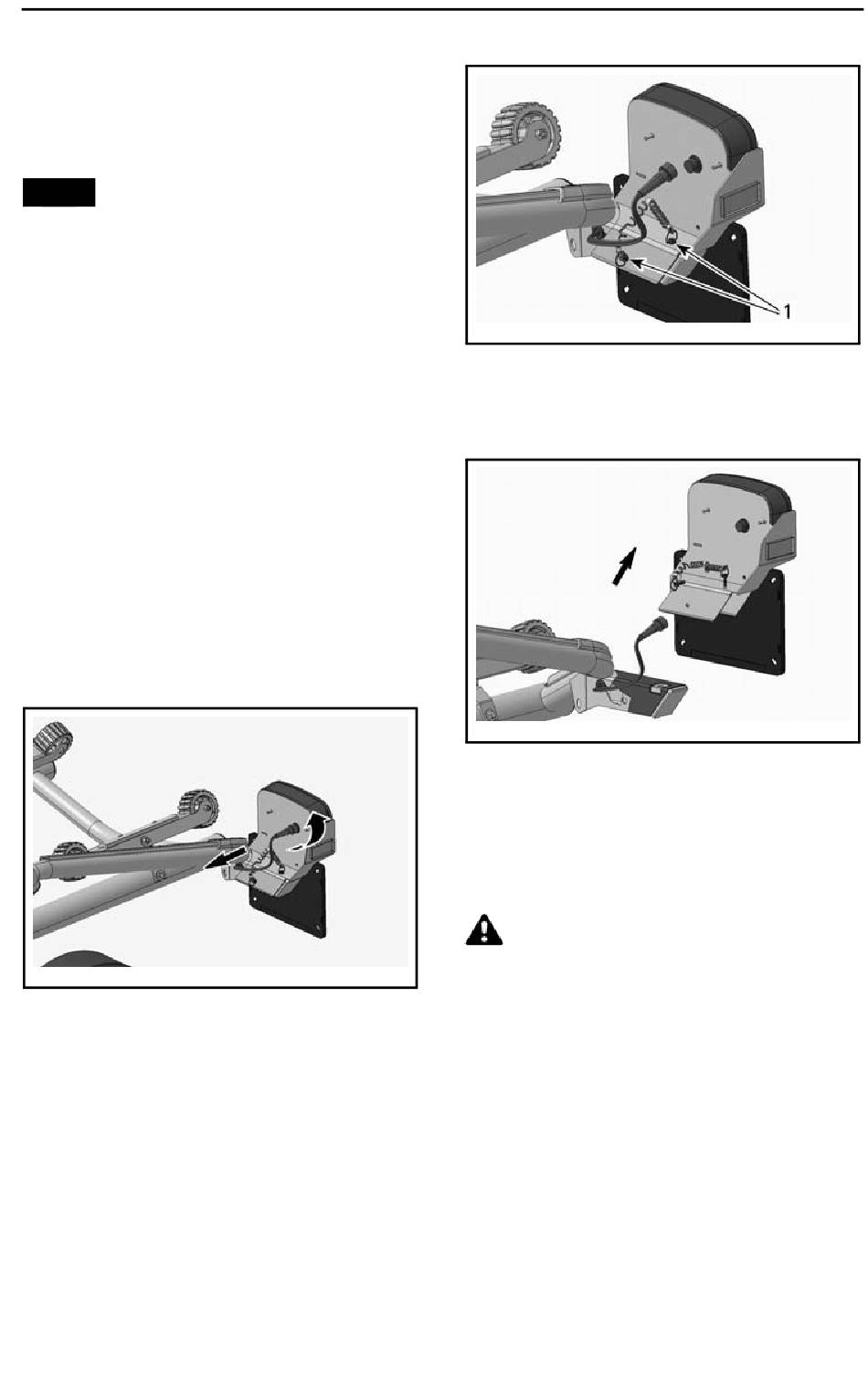 1