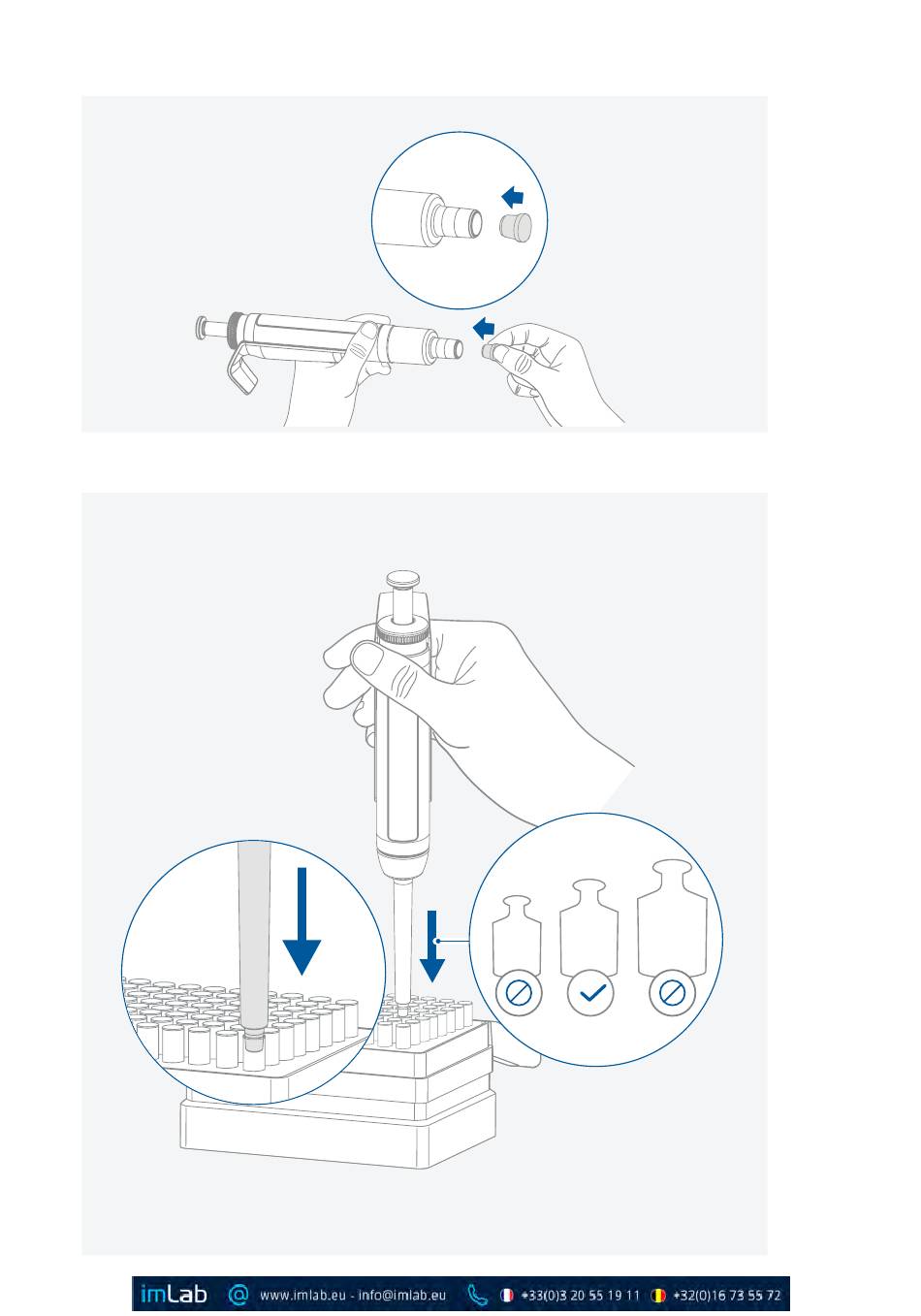 imLab www.imlab.eu - info@imlab.eu +33(0)3 20 55 19 11 +32(0)16 73 55 72