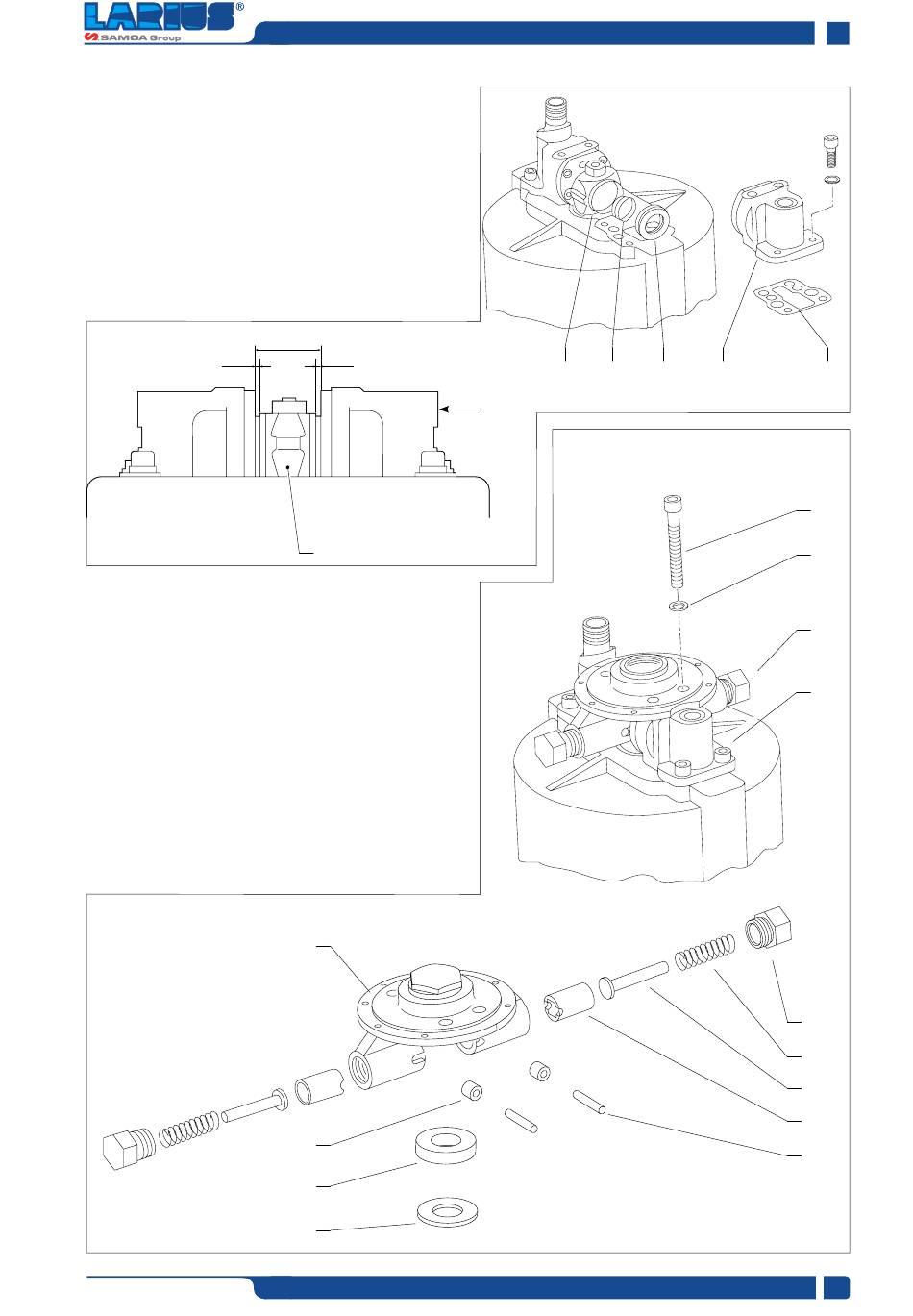 LARIUS®
SAMOA Group