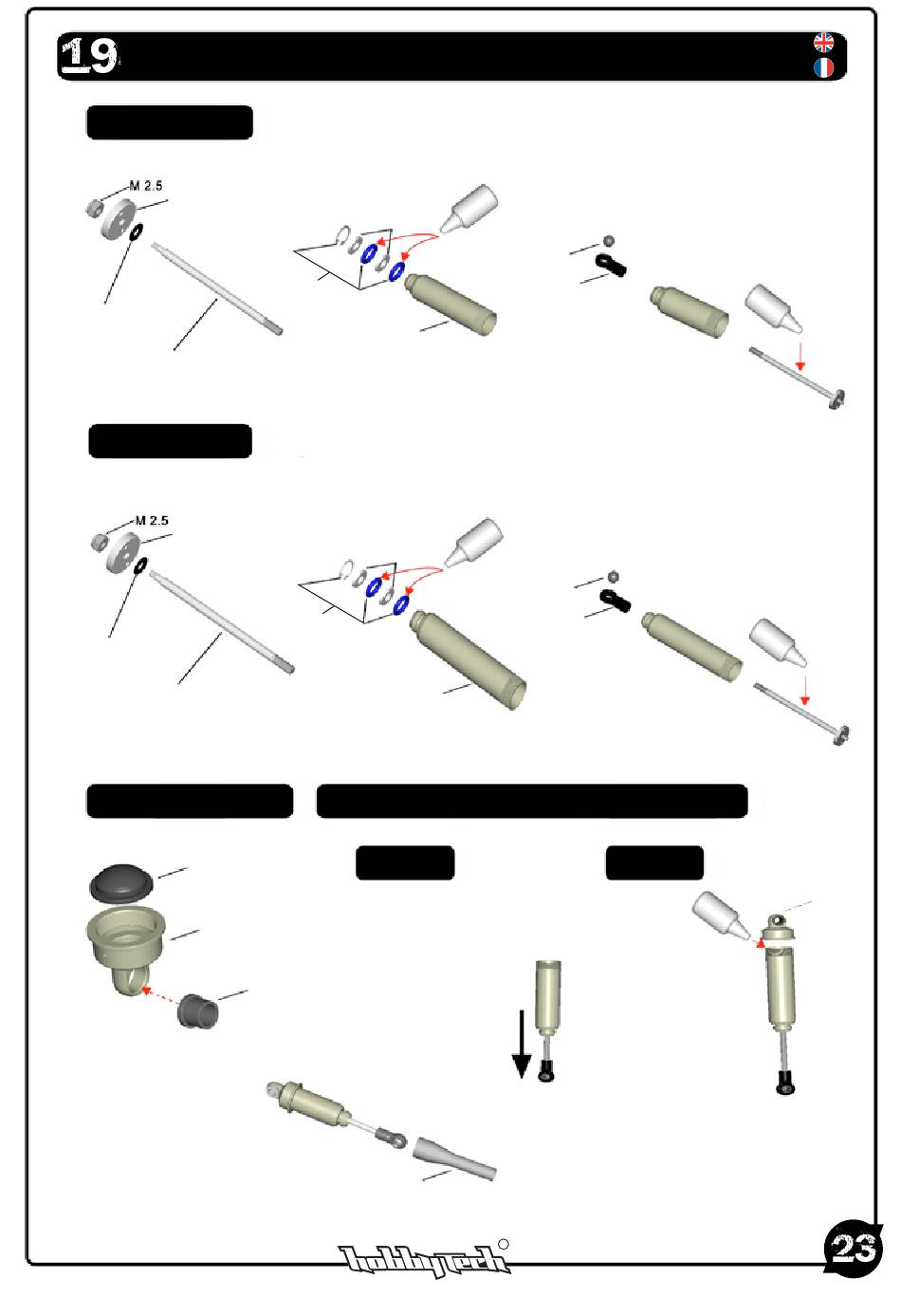 19

M 2.5

M 2.5

hobbytech

23