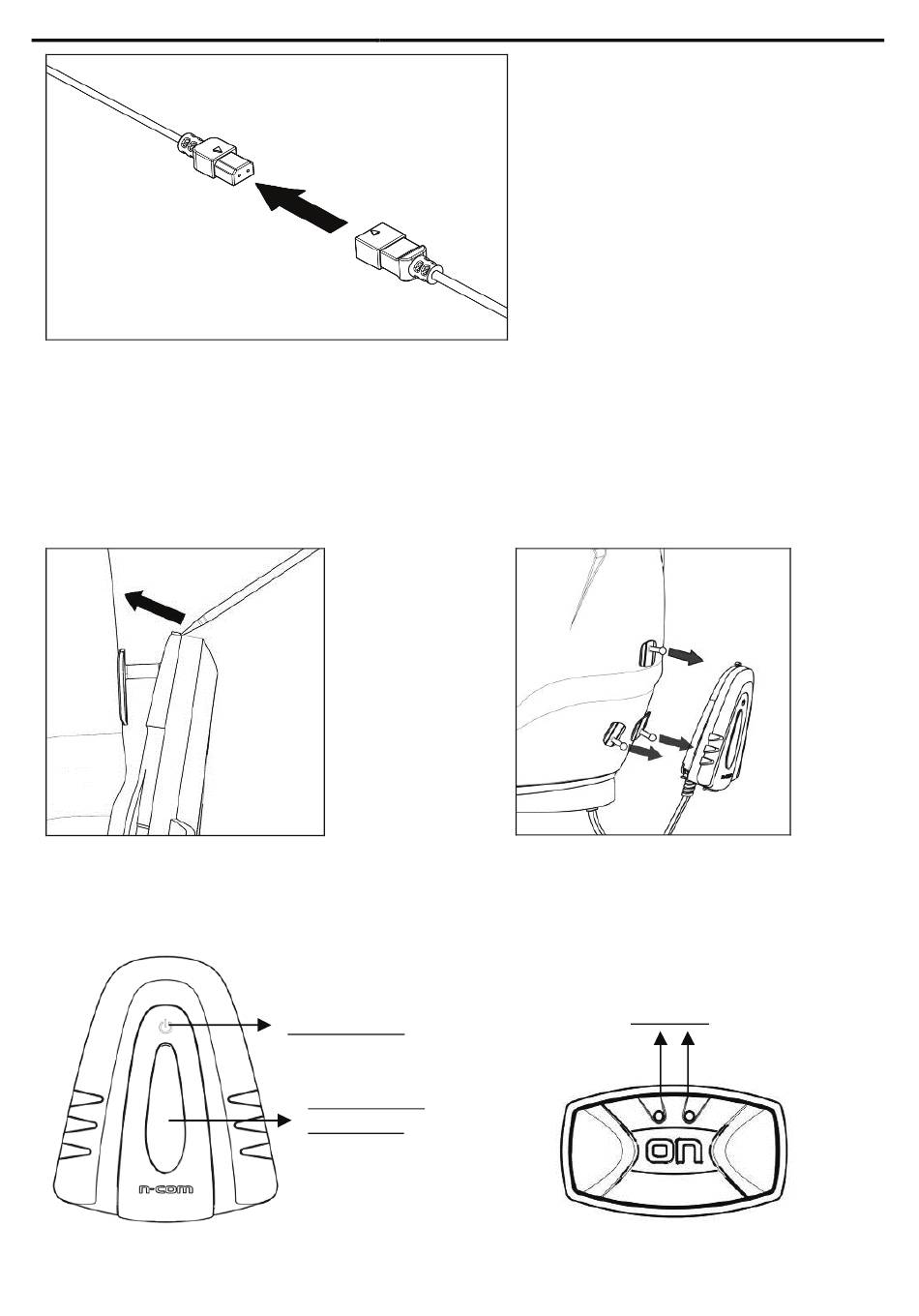 n-com

on