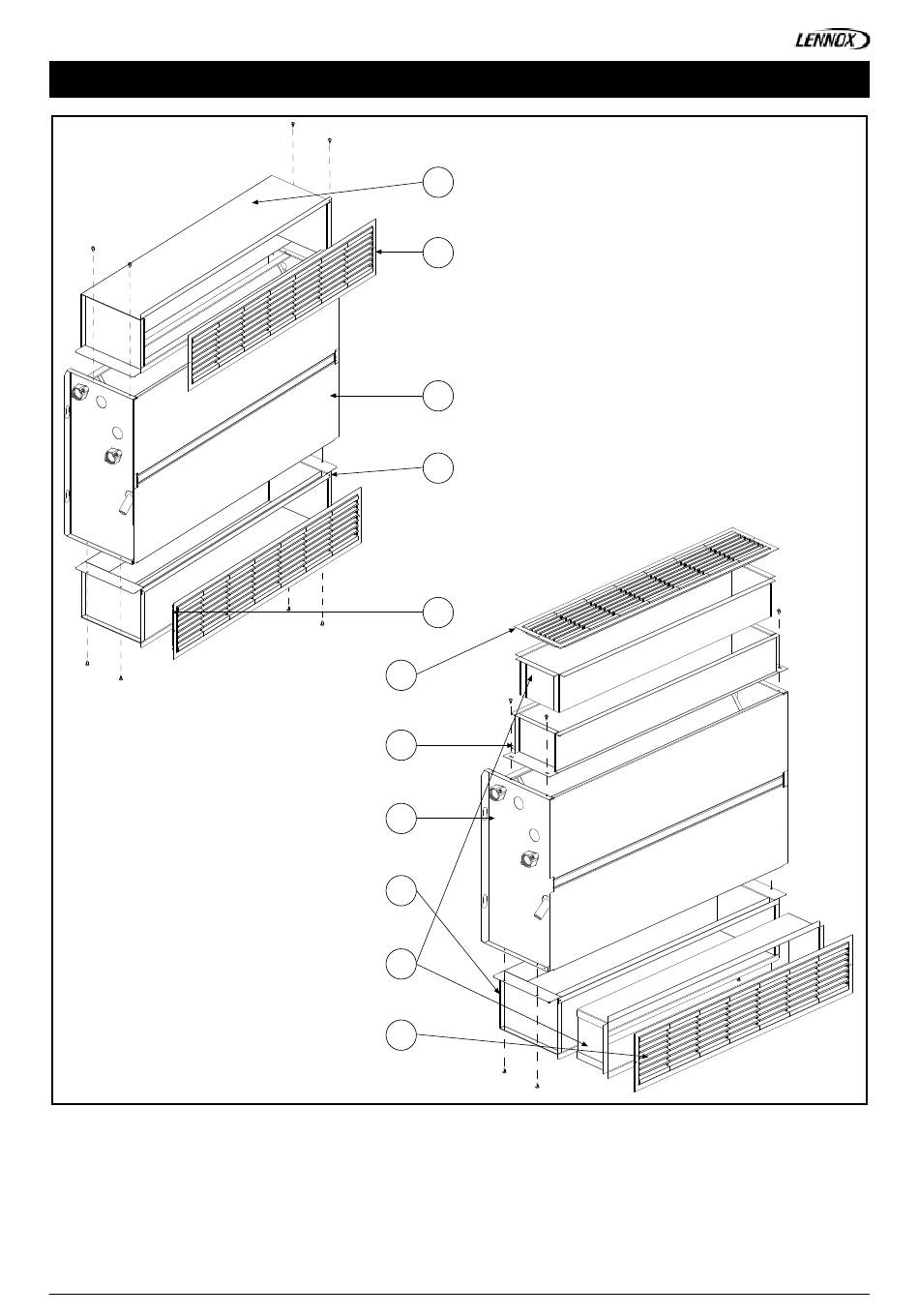 LENNOX