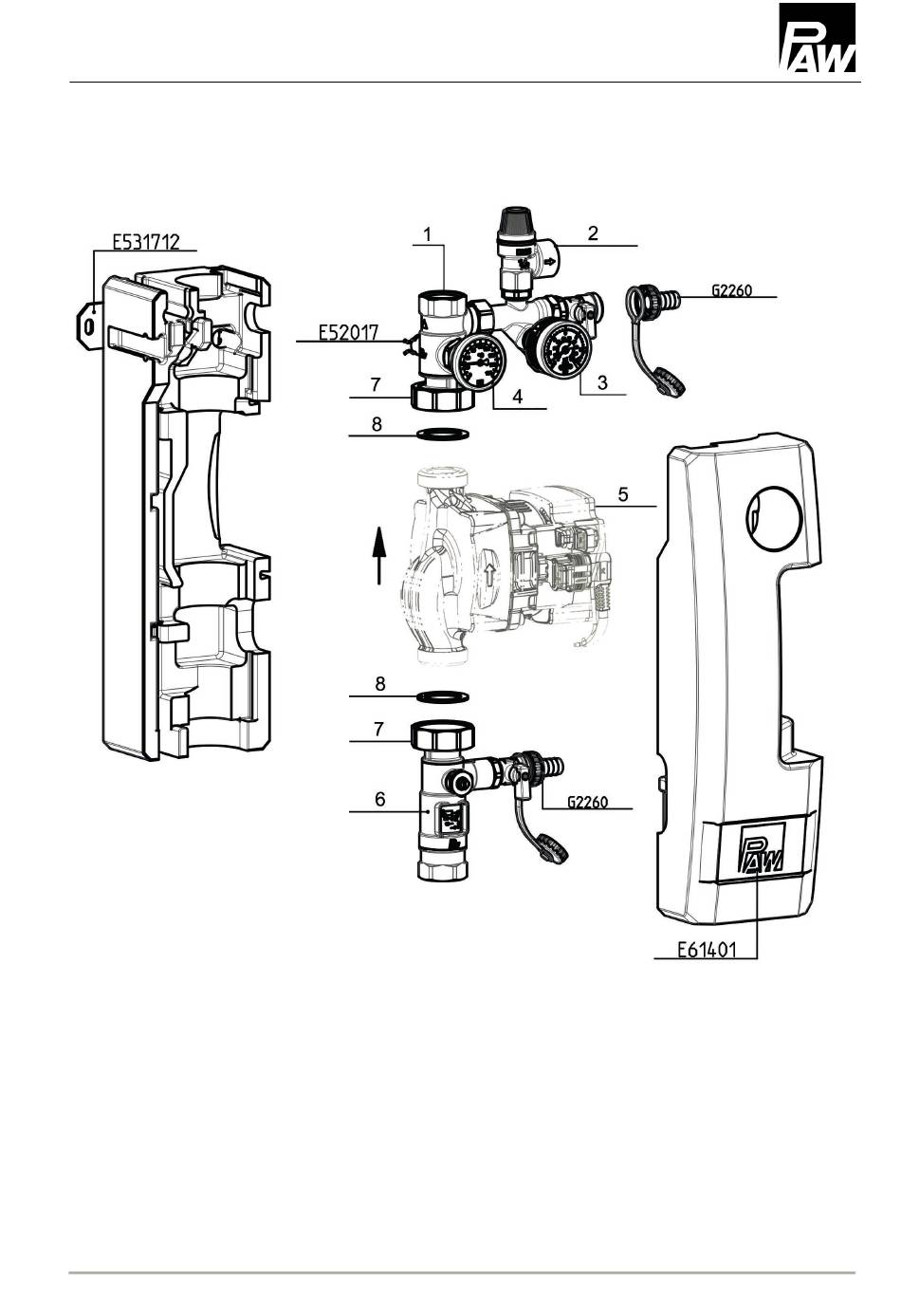 PAW

E531712

1

2

G2260

E52017

7

4

3

8

5

8

7

6

G2260

PAW

E61401