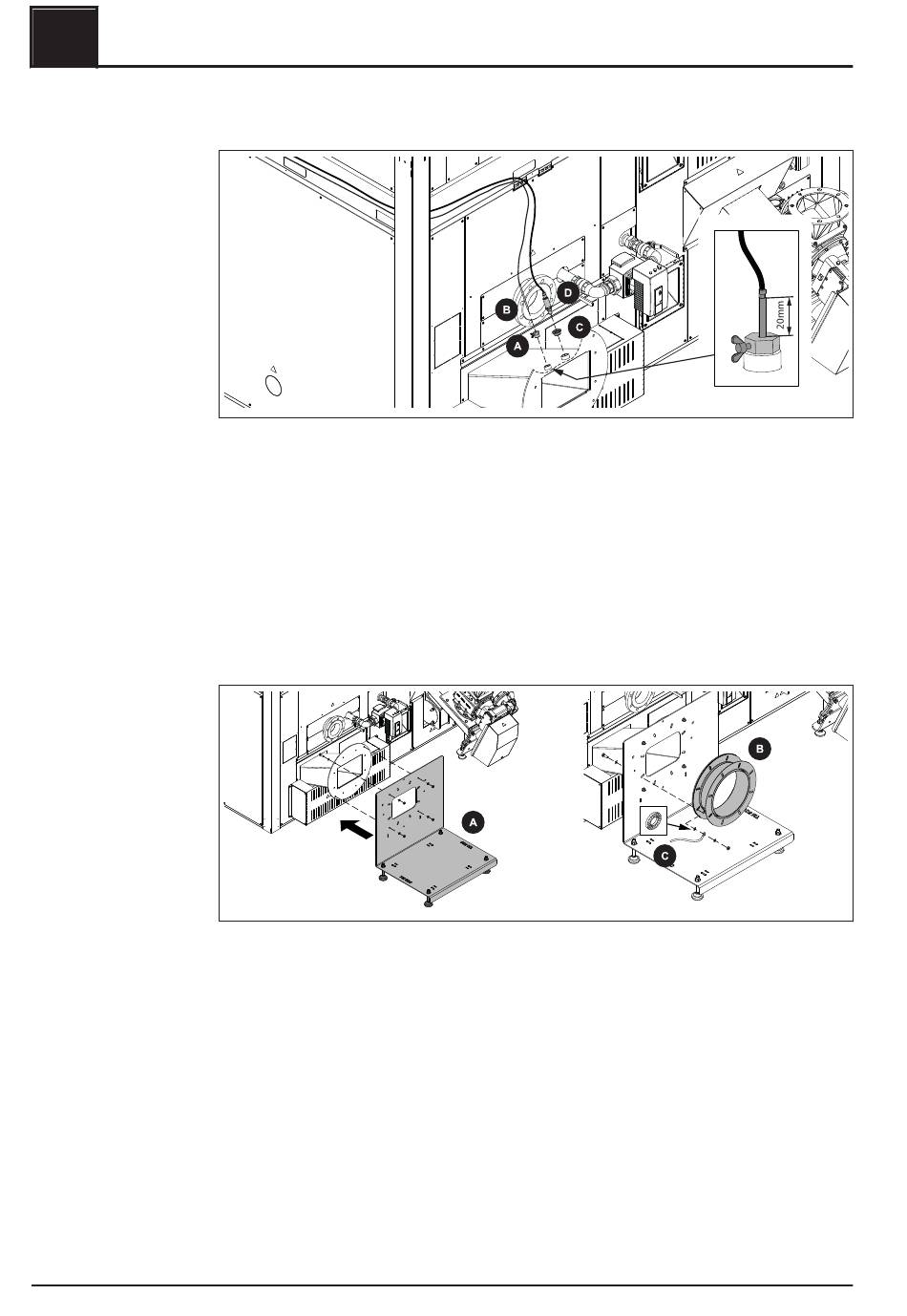 B
D
A
C
20mm

A
B
C