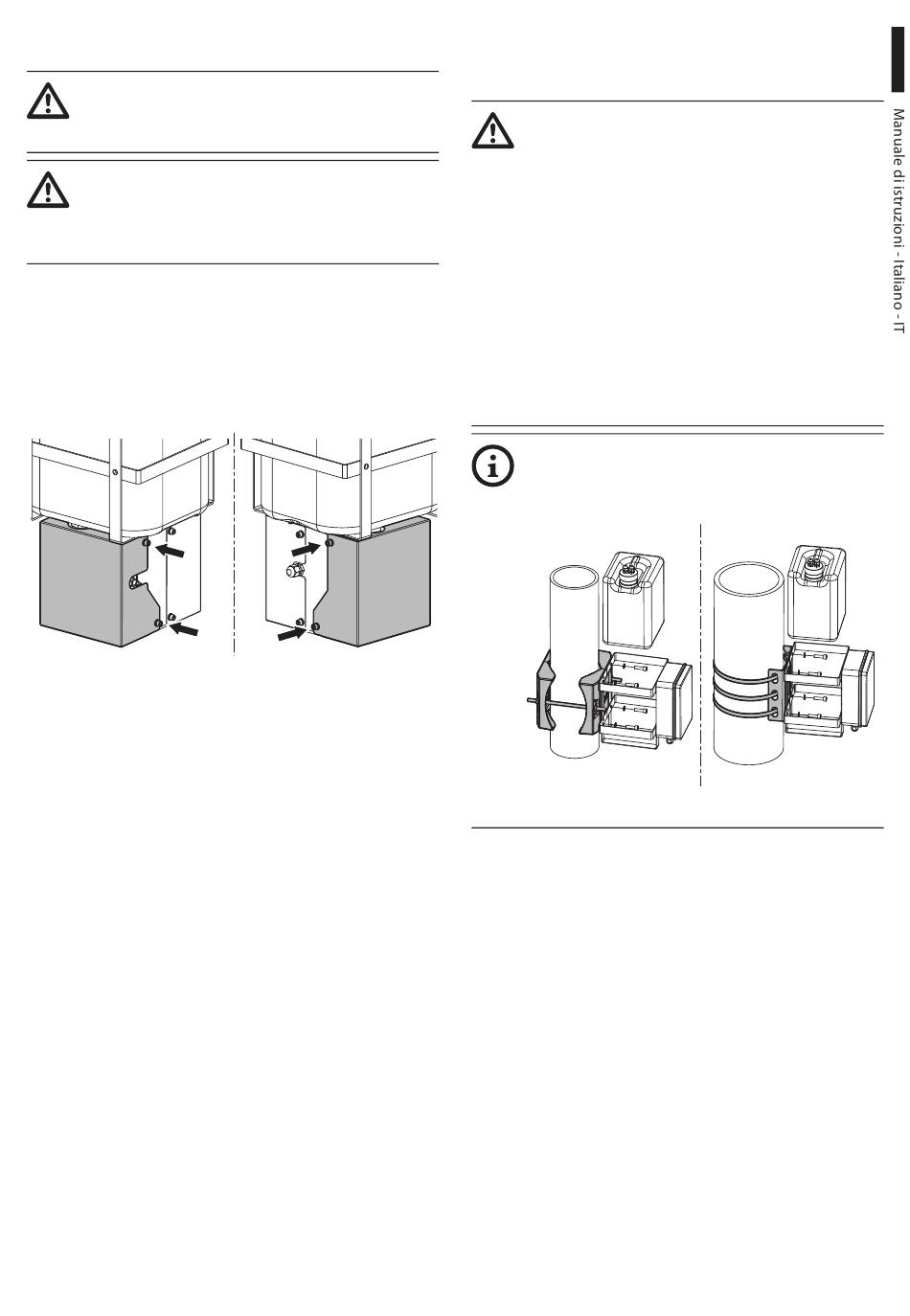 Manuale di istruzioni - Italiano - IT