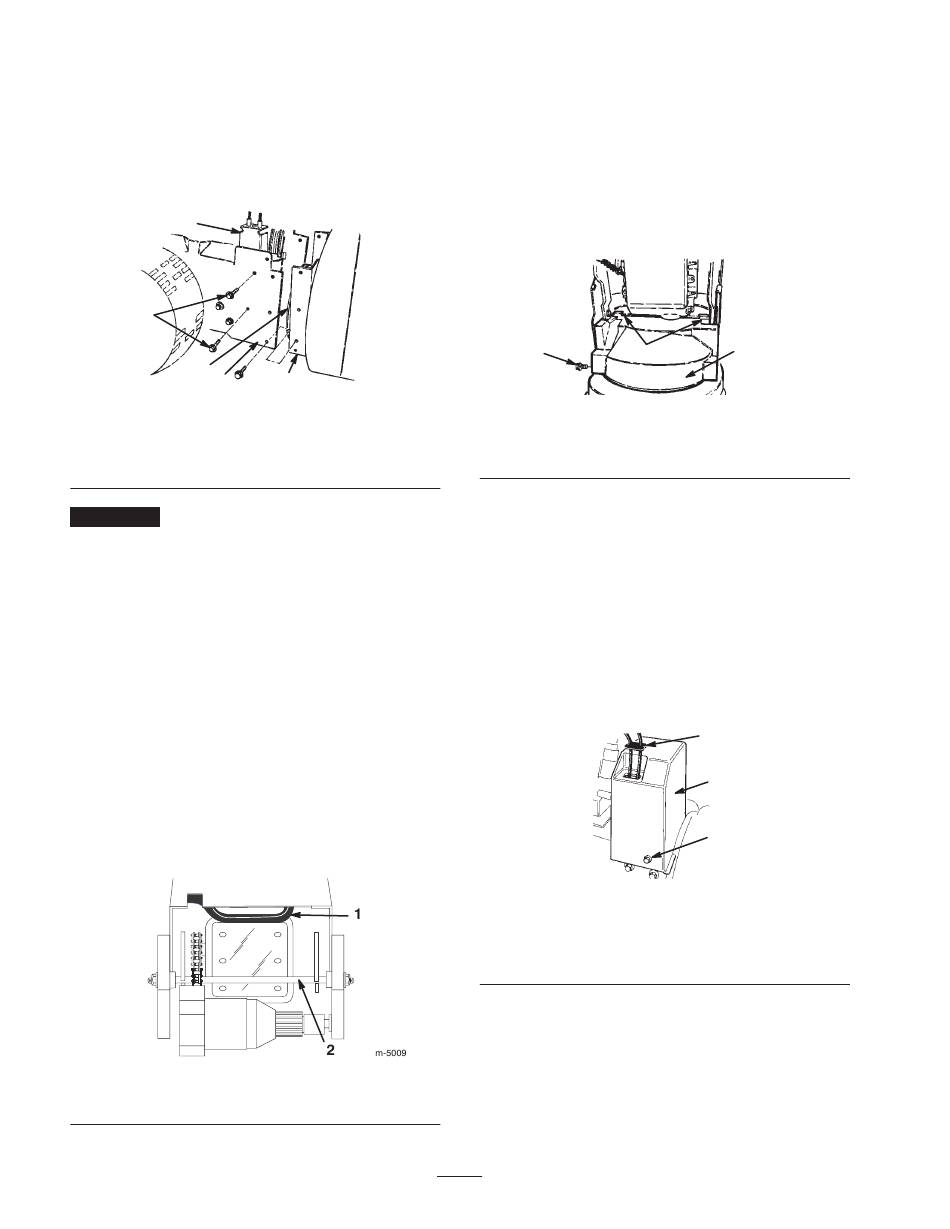 1

2

m-5009