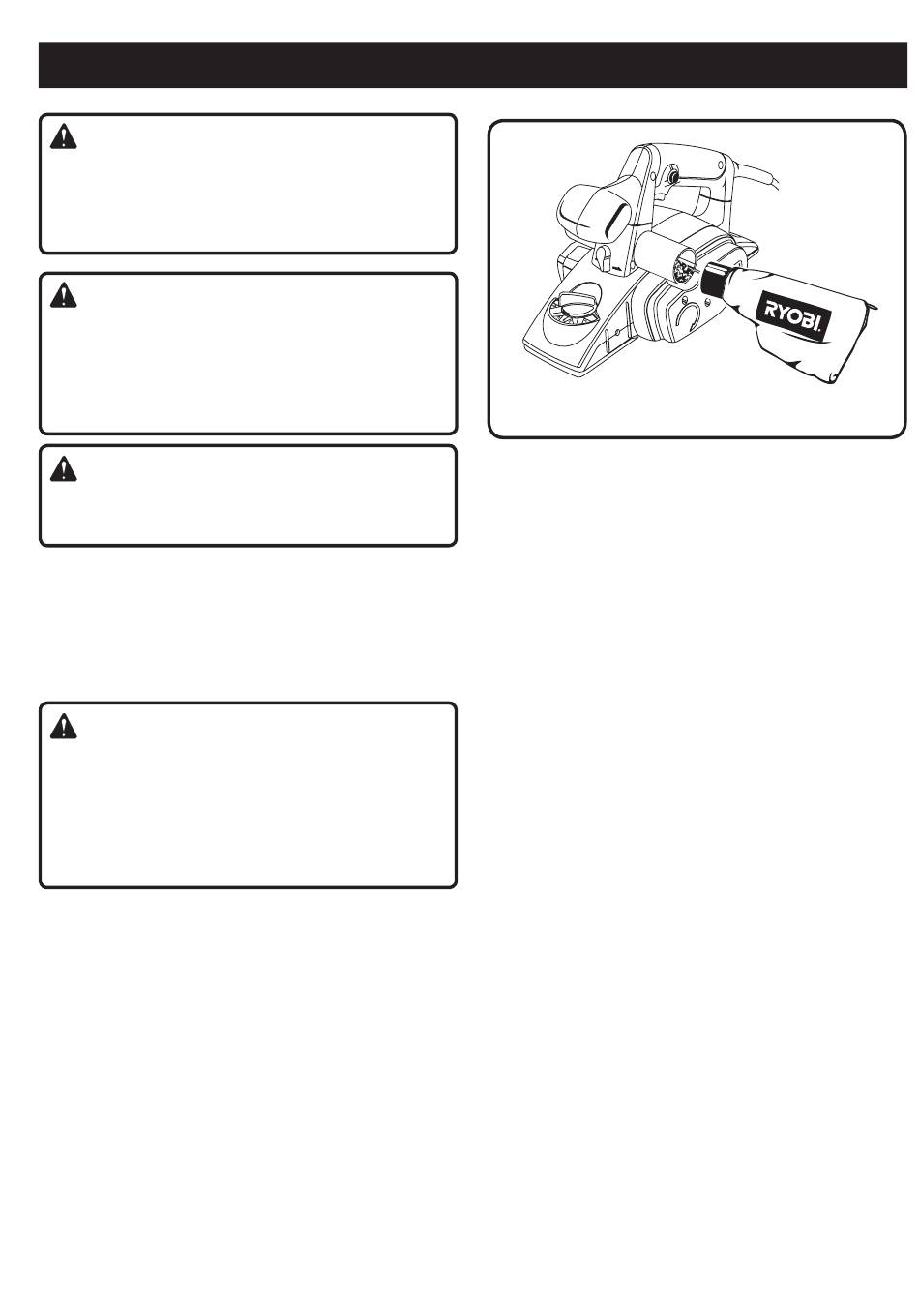 RYOBI