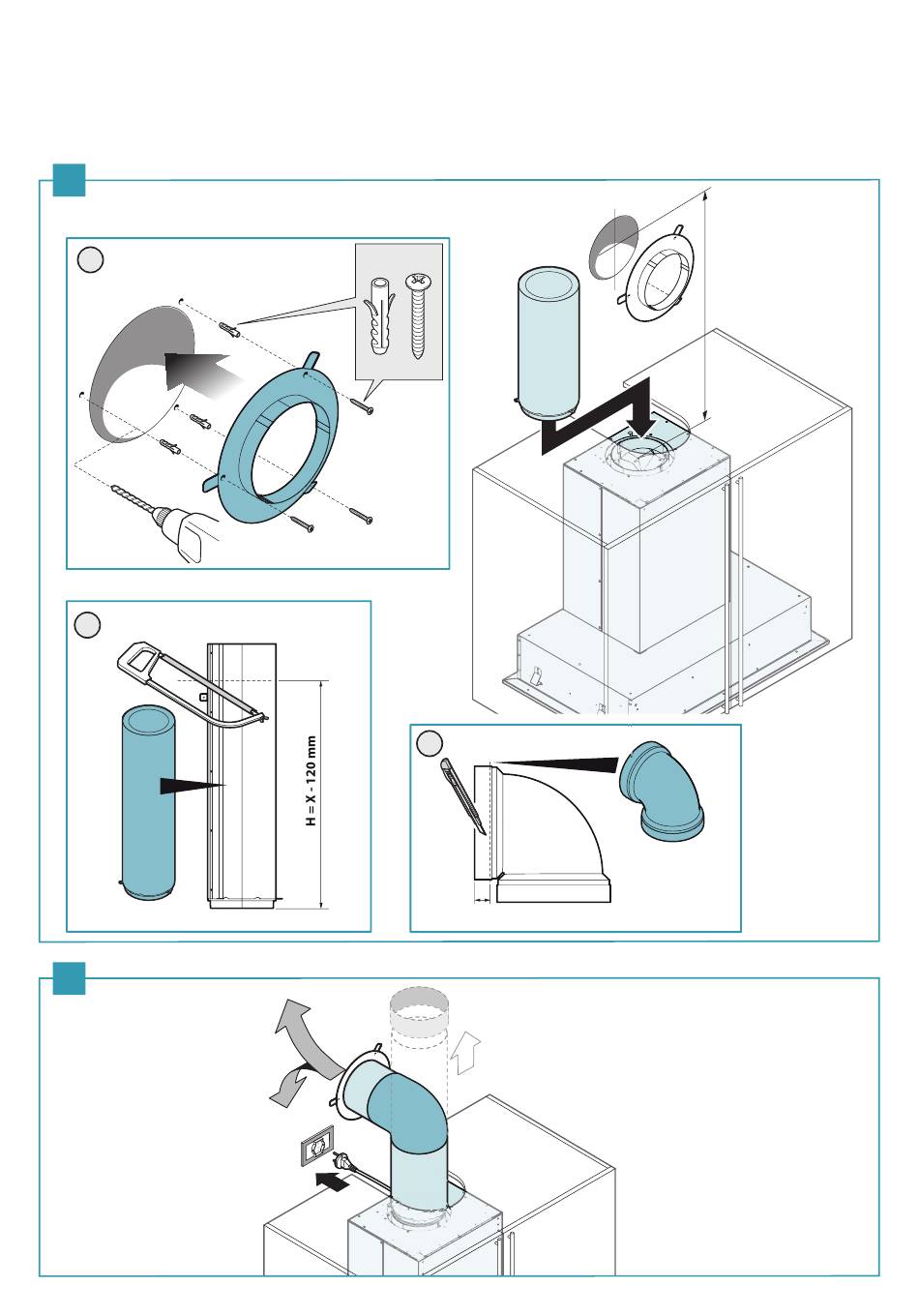 H = X - 120 mm