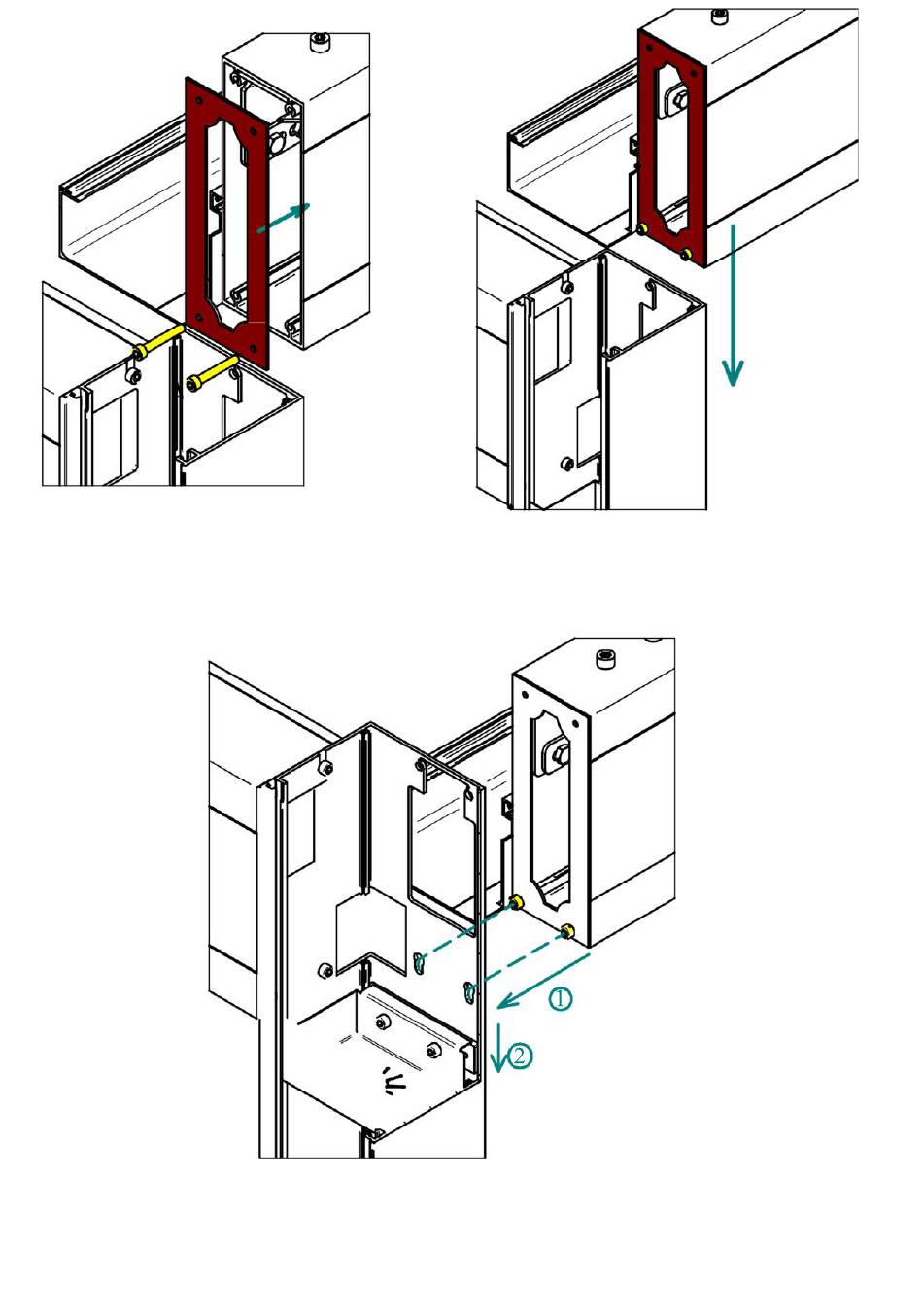 ①
②