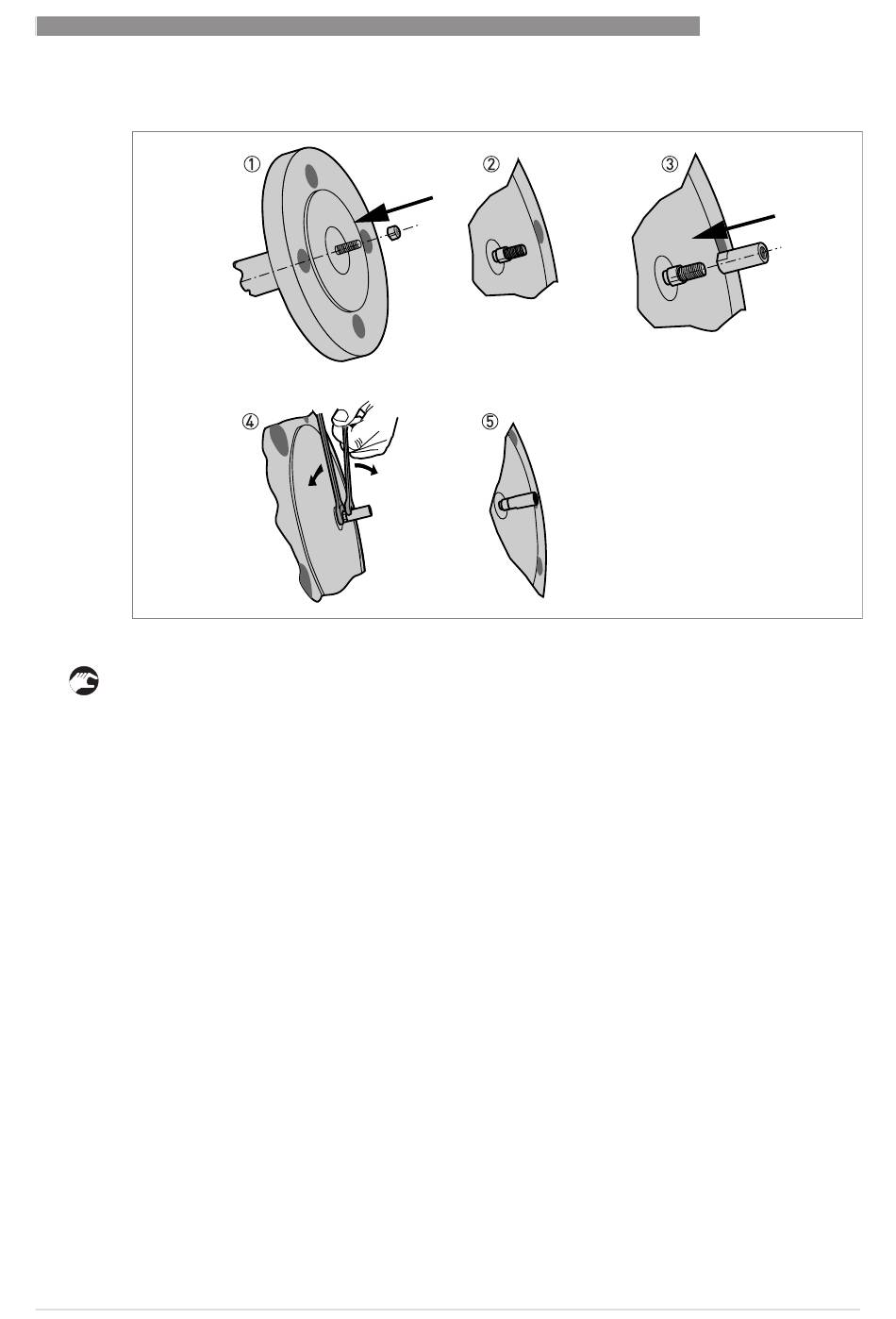 ①

②

③

④

⑤