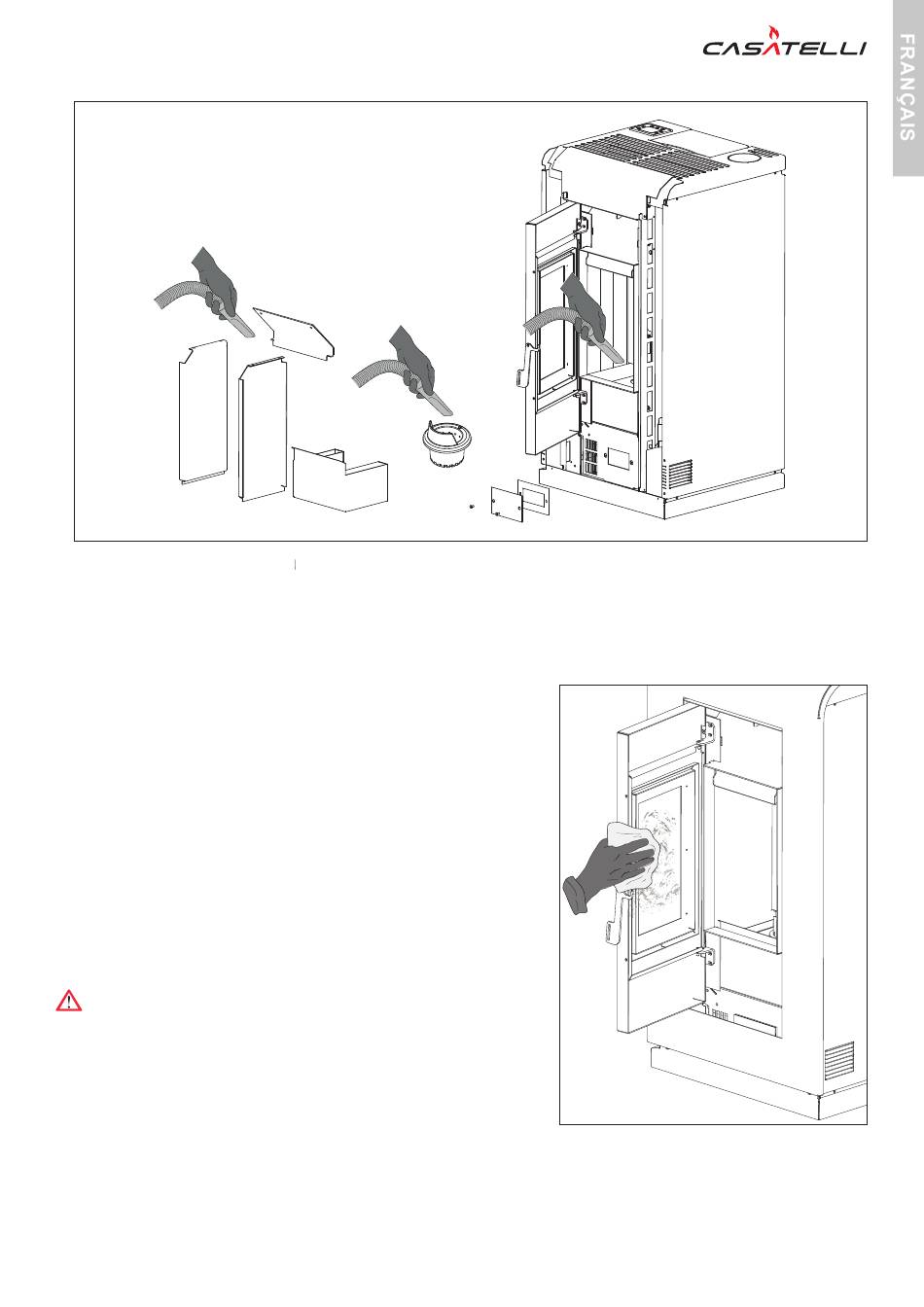 CASATELLI

FRANÇAIS