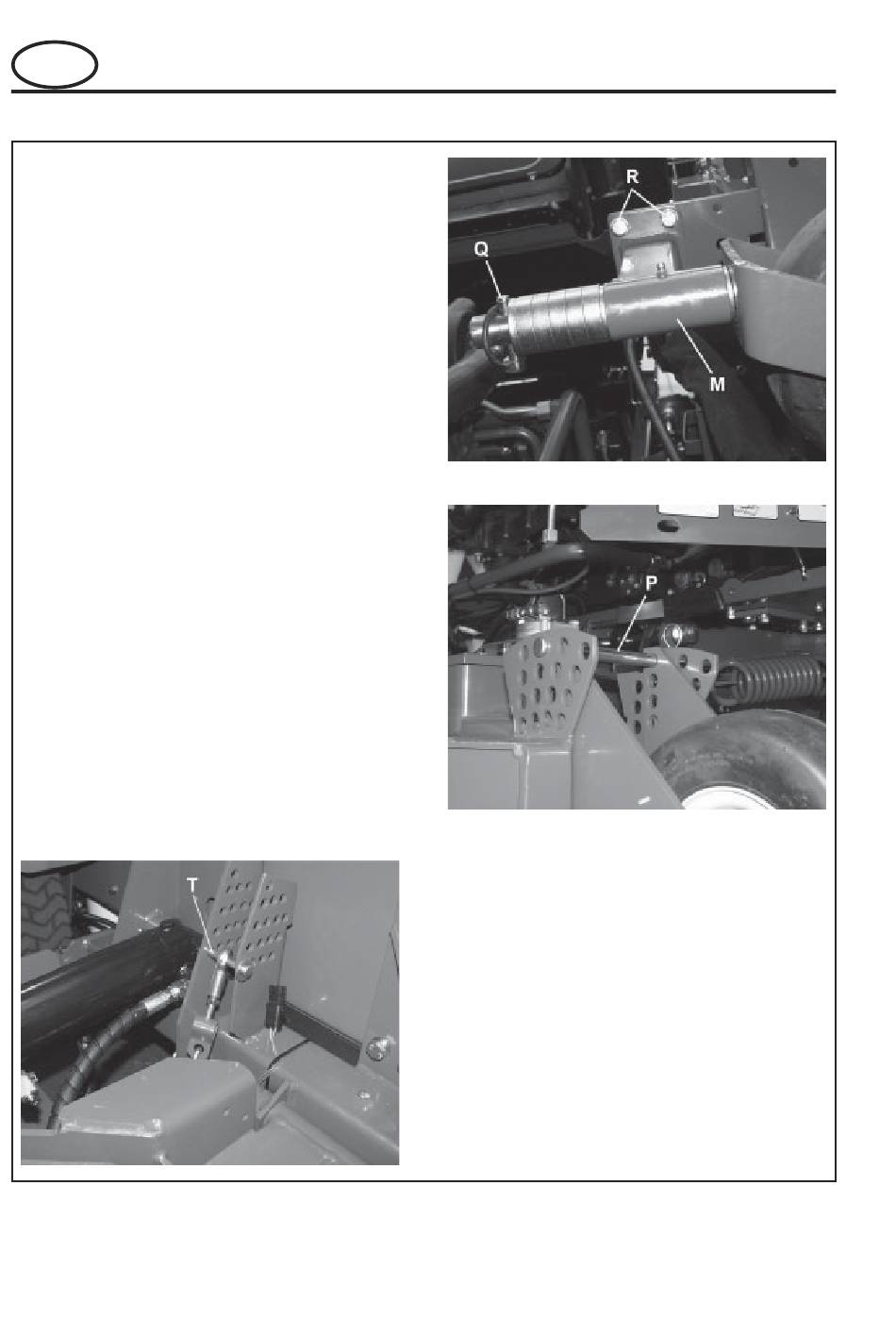 R

Q

M

P

T