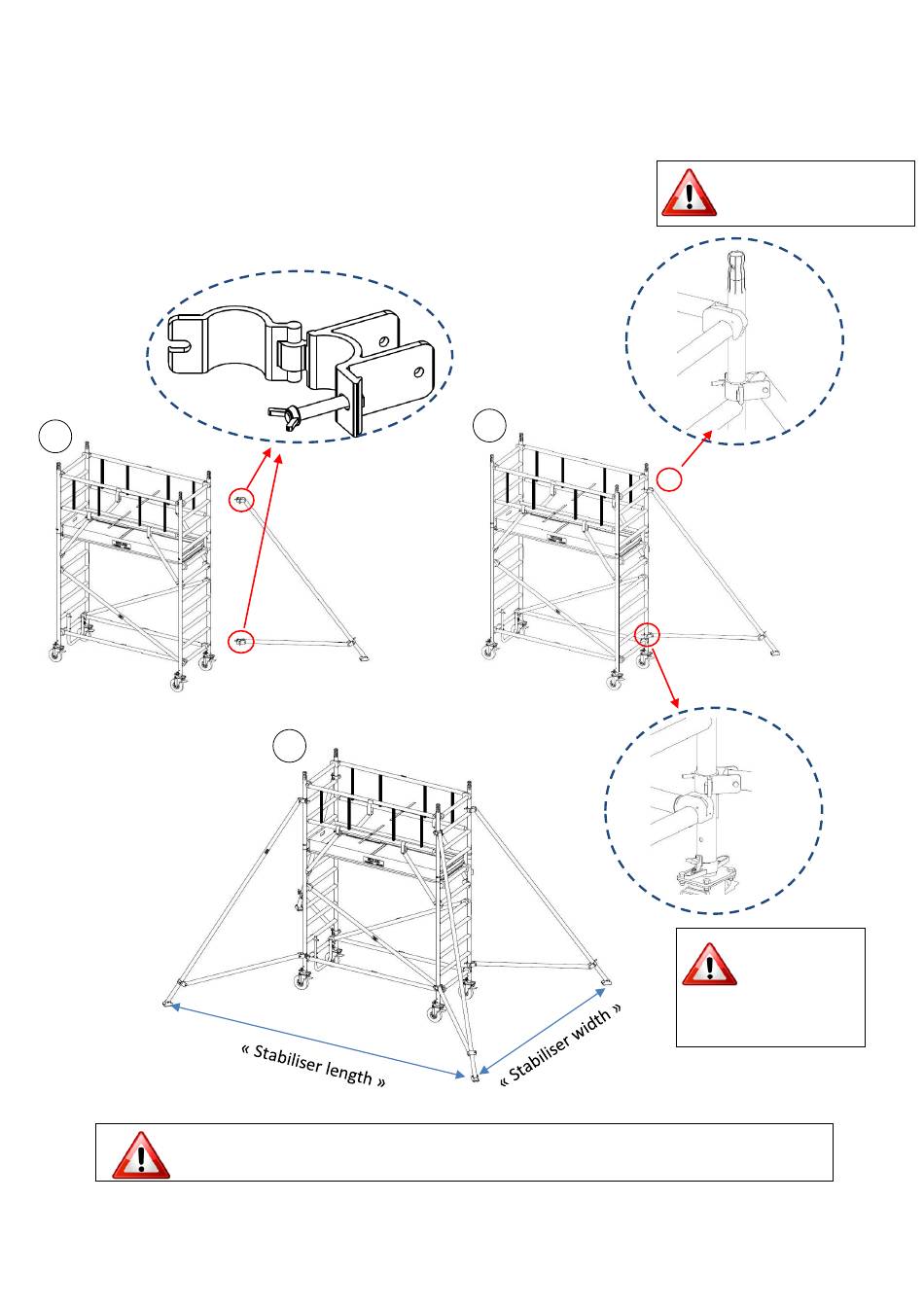 « Stabiliser length »

« Stabiliser width »