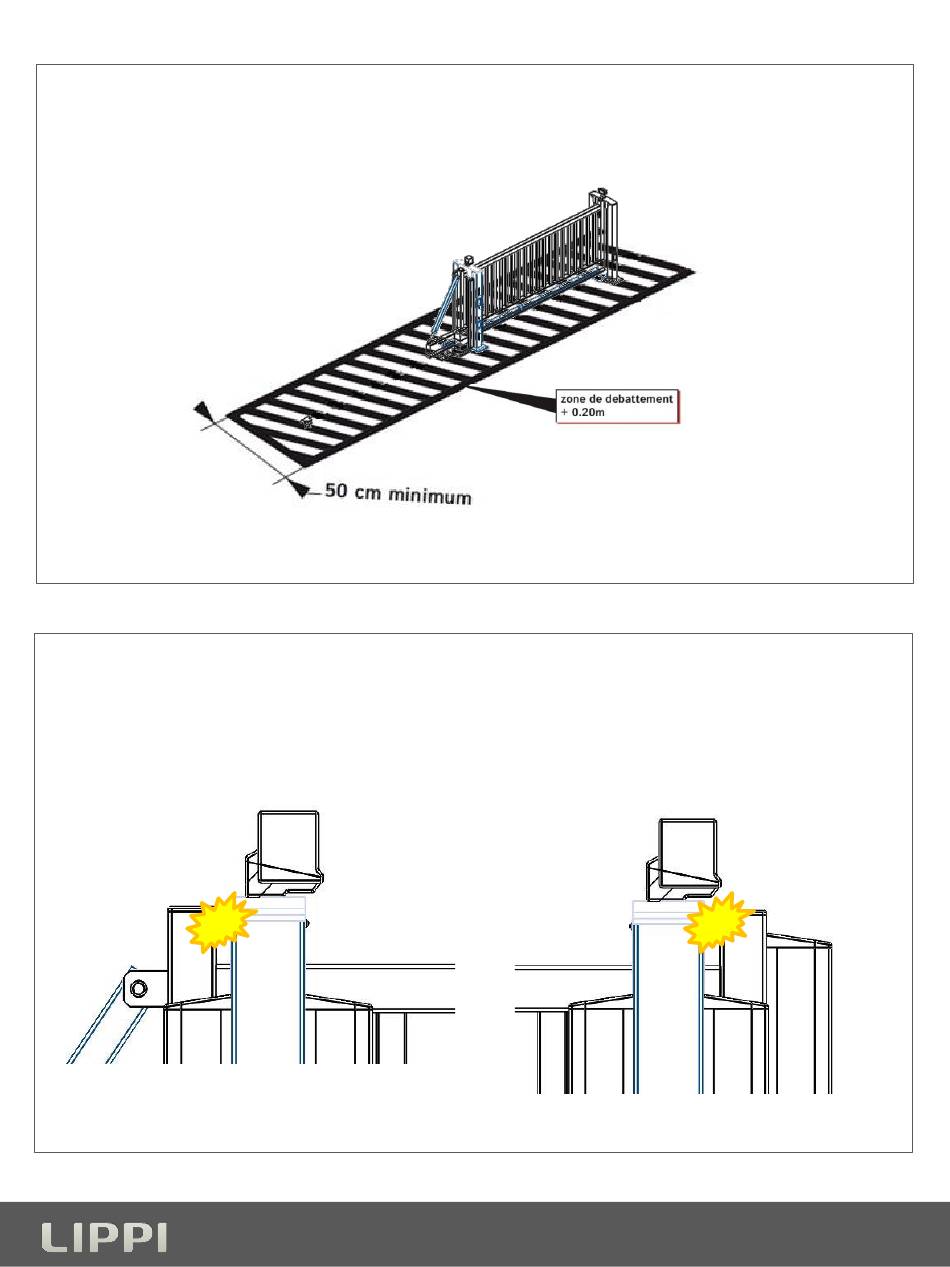 zone de debattement
+ 0.20m

50 cm minimum

LIPPI