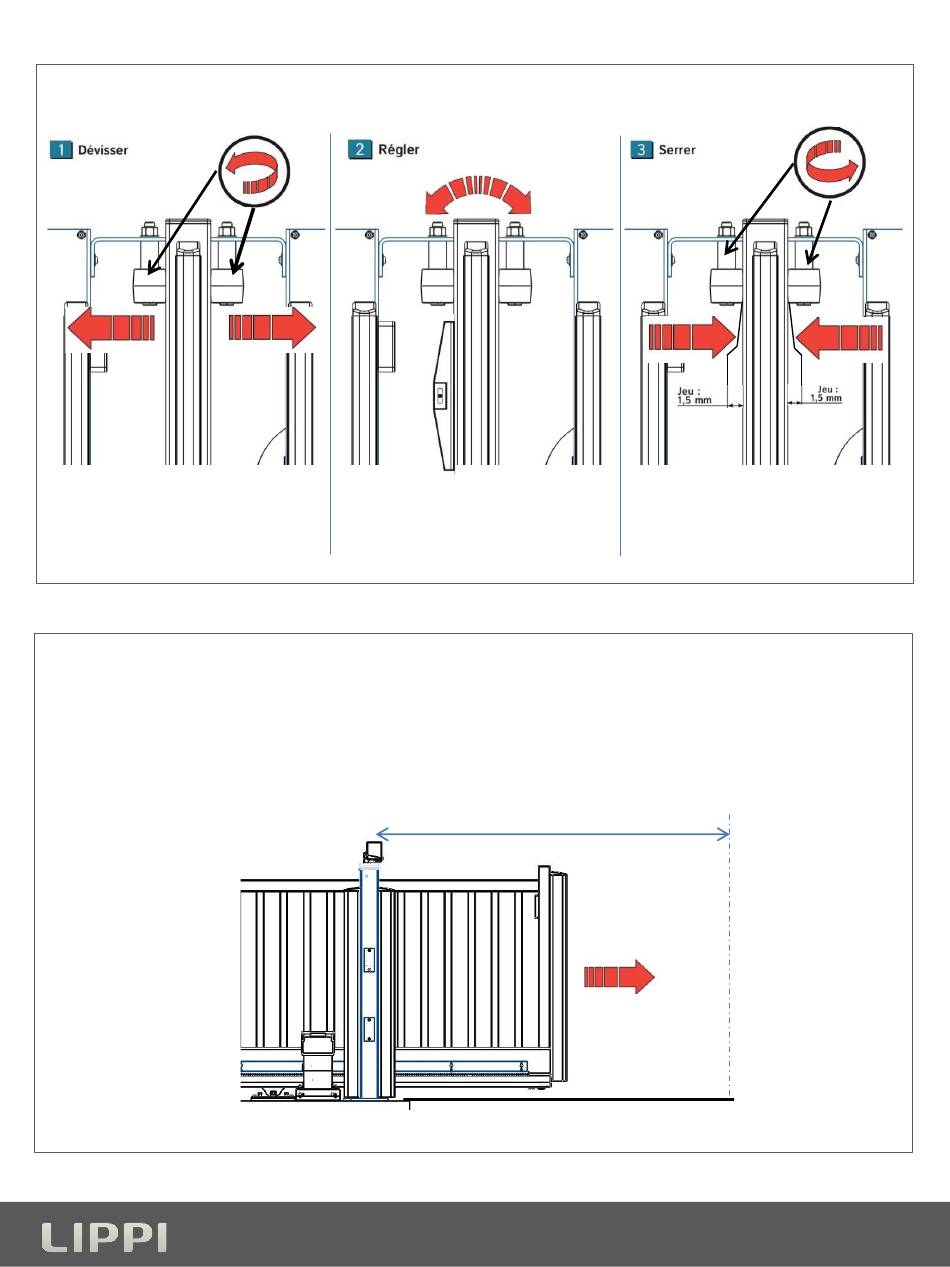 1 Dévisser

2 Régler

3 Serrer

Jeu : 1,5 mm

Jeu : 1,5 mm

LIPPI