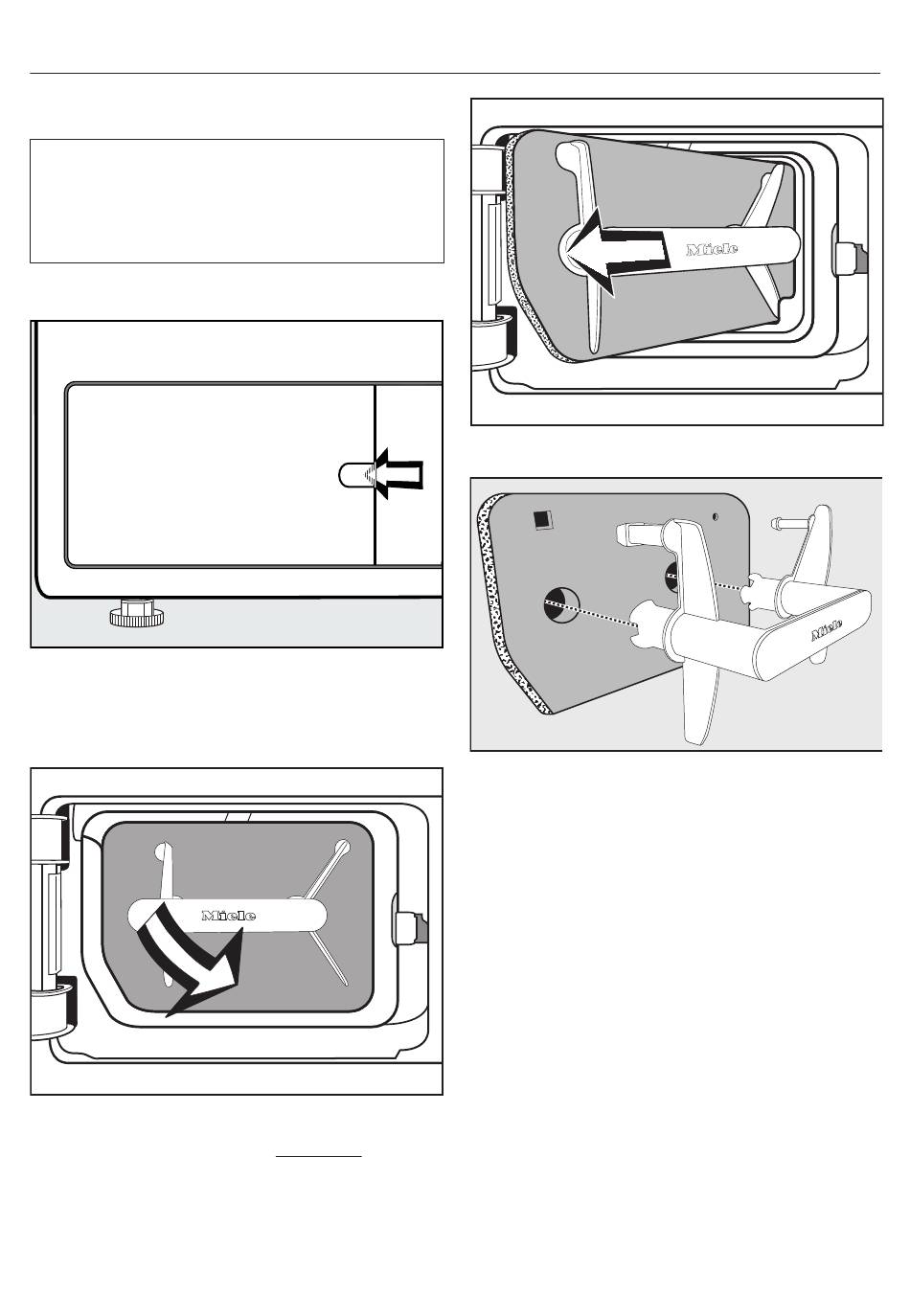 Miele

Miele

Miele