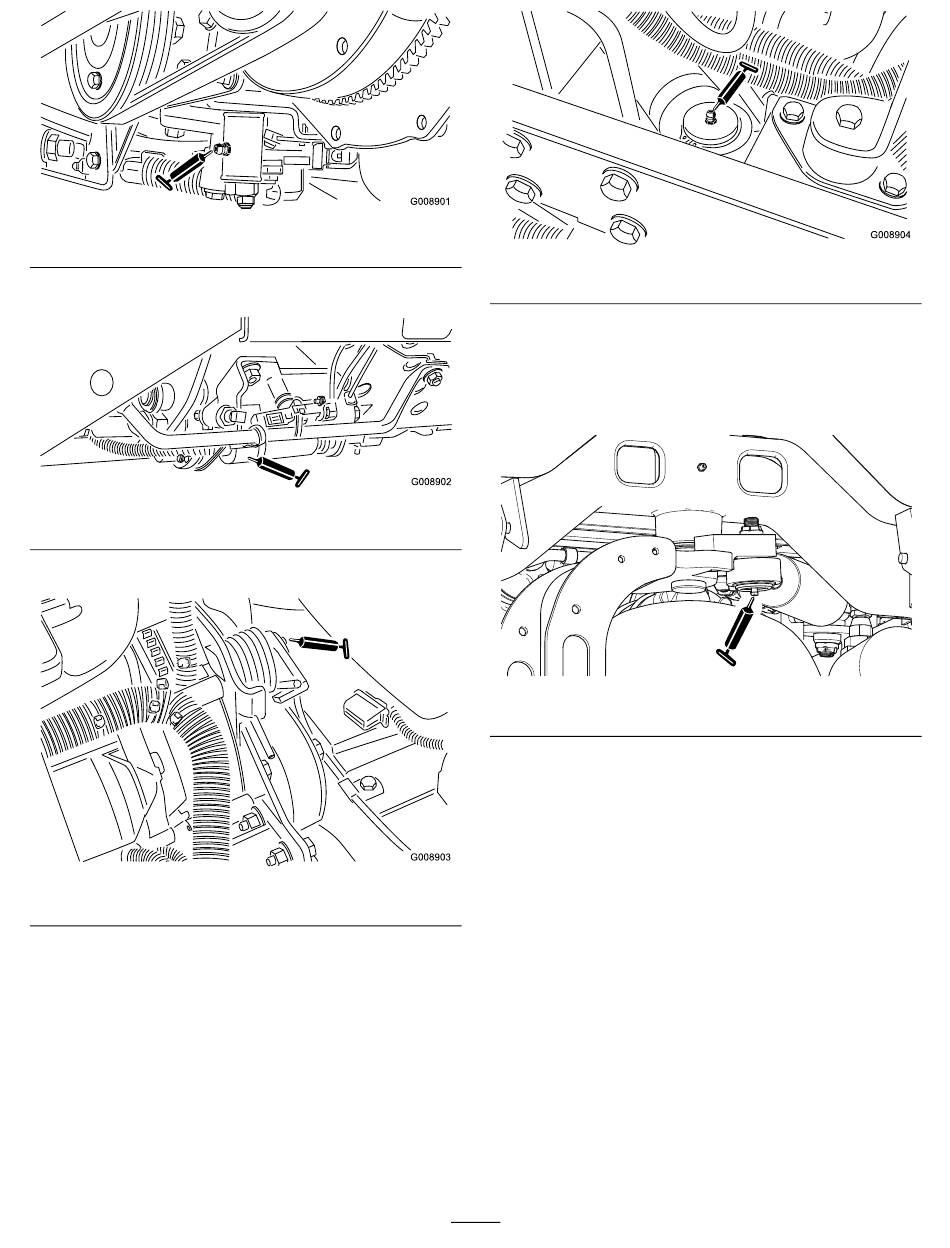 G008901

G008902

G008903

G008904