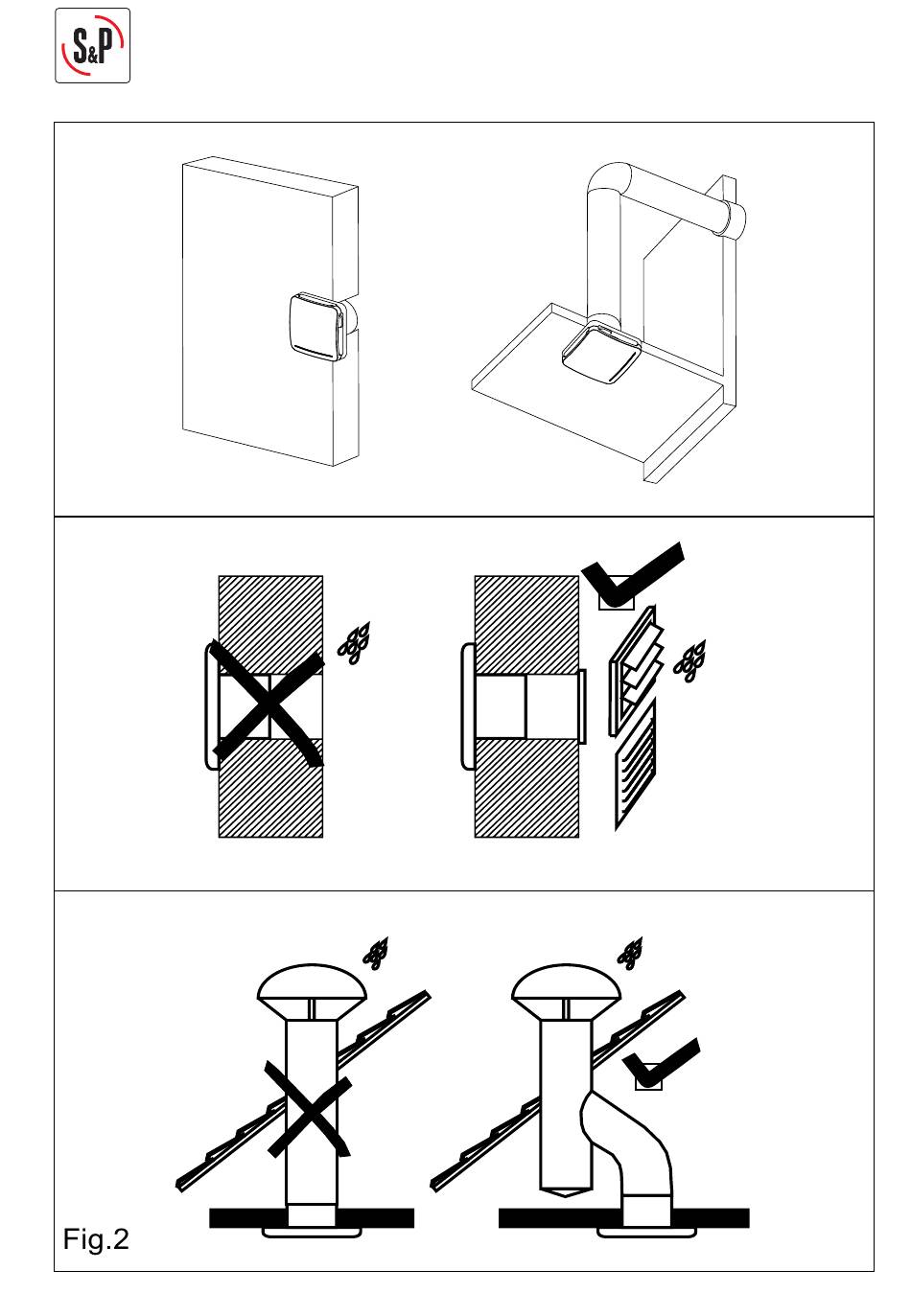 S&P

Fig.2