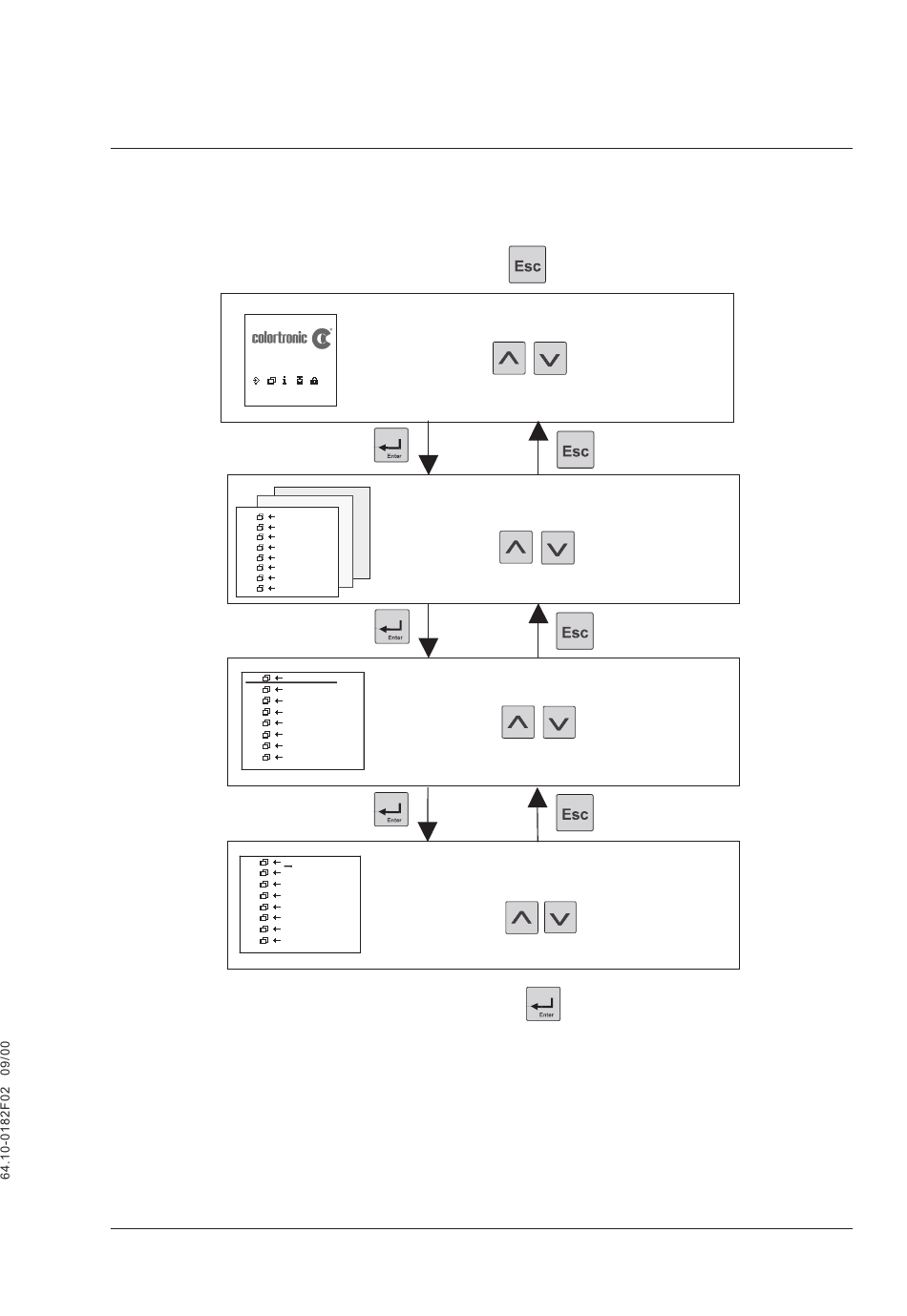 Esc

colortronic

Enter

Esc

Enter

Esc

Enter

Esc

Enter

64.10-0182F02 09/00