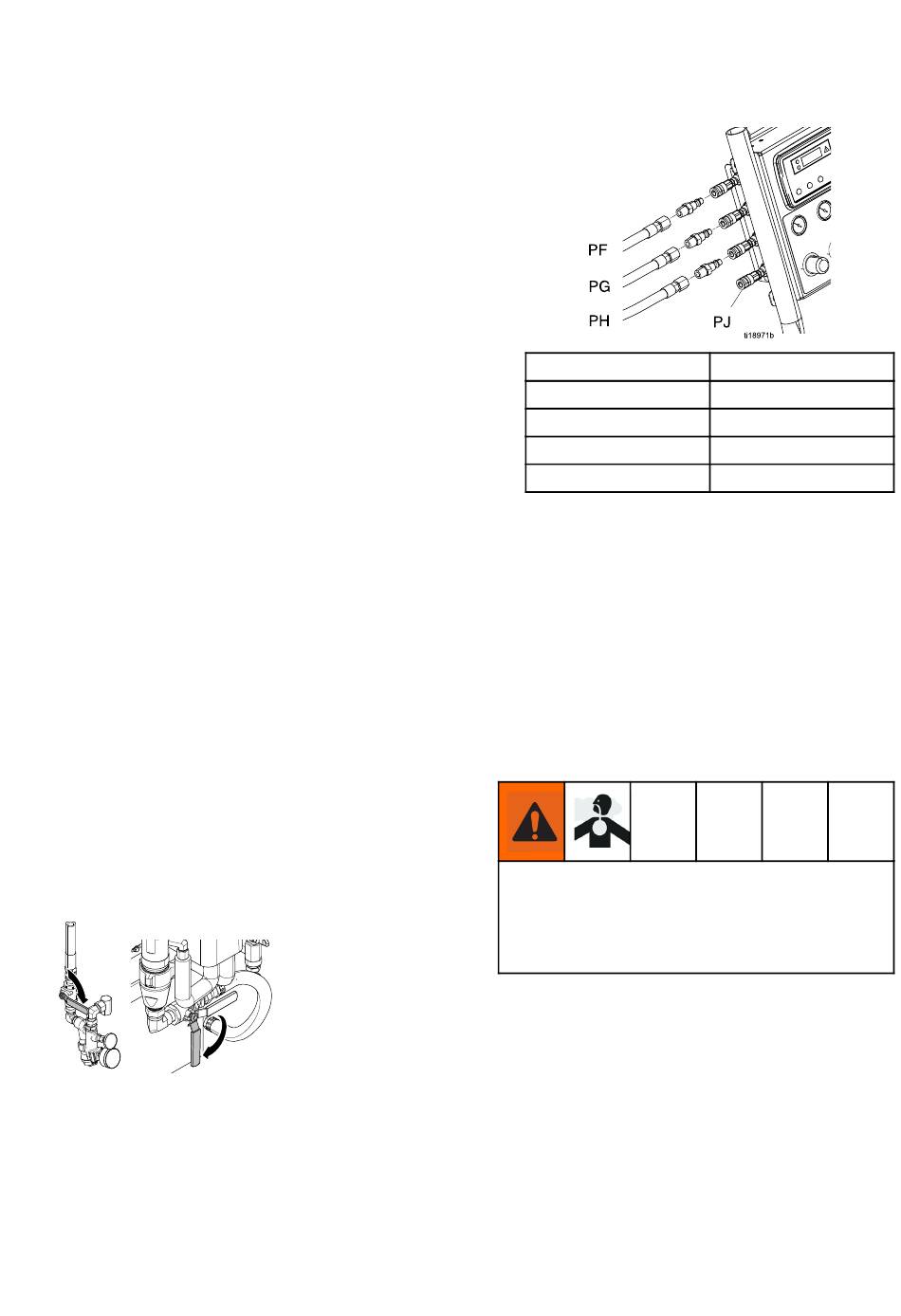 PF

PG

PH

PJ

ti18971b