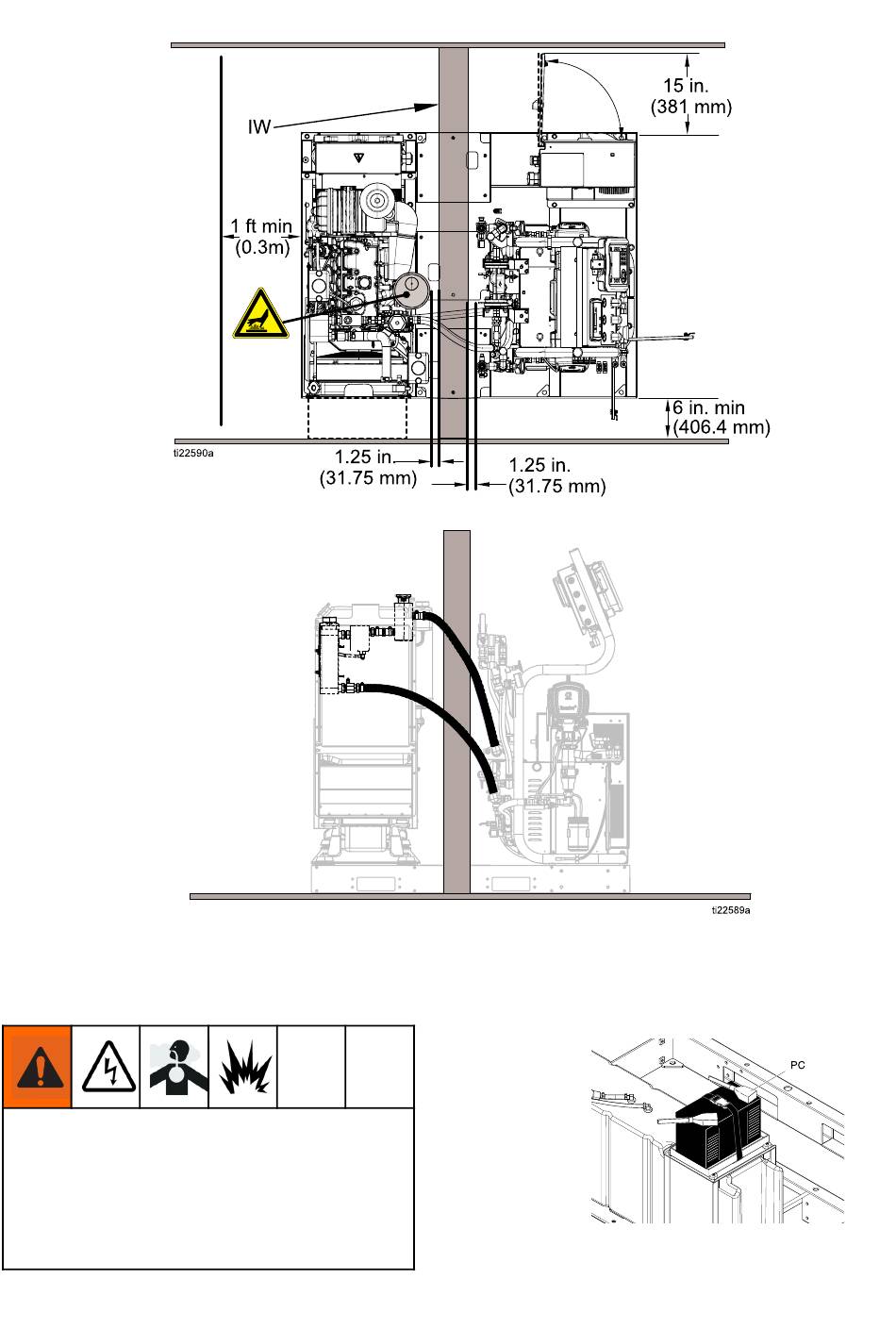 15 in.
(381 mm)

IW

1 ft min
(0.3m)

6 in. min
(406.4 mm)

ti22590a

1.25 in.
(31.75 mm)

1.25 in.
(31.75 mm)

ti22589a

PC