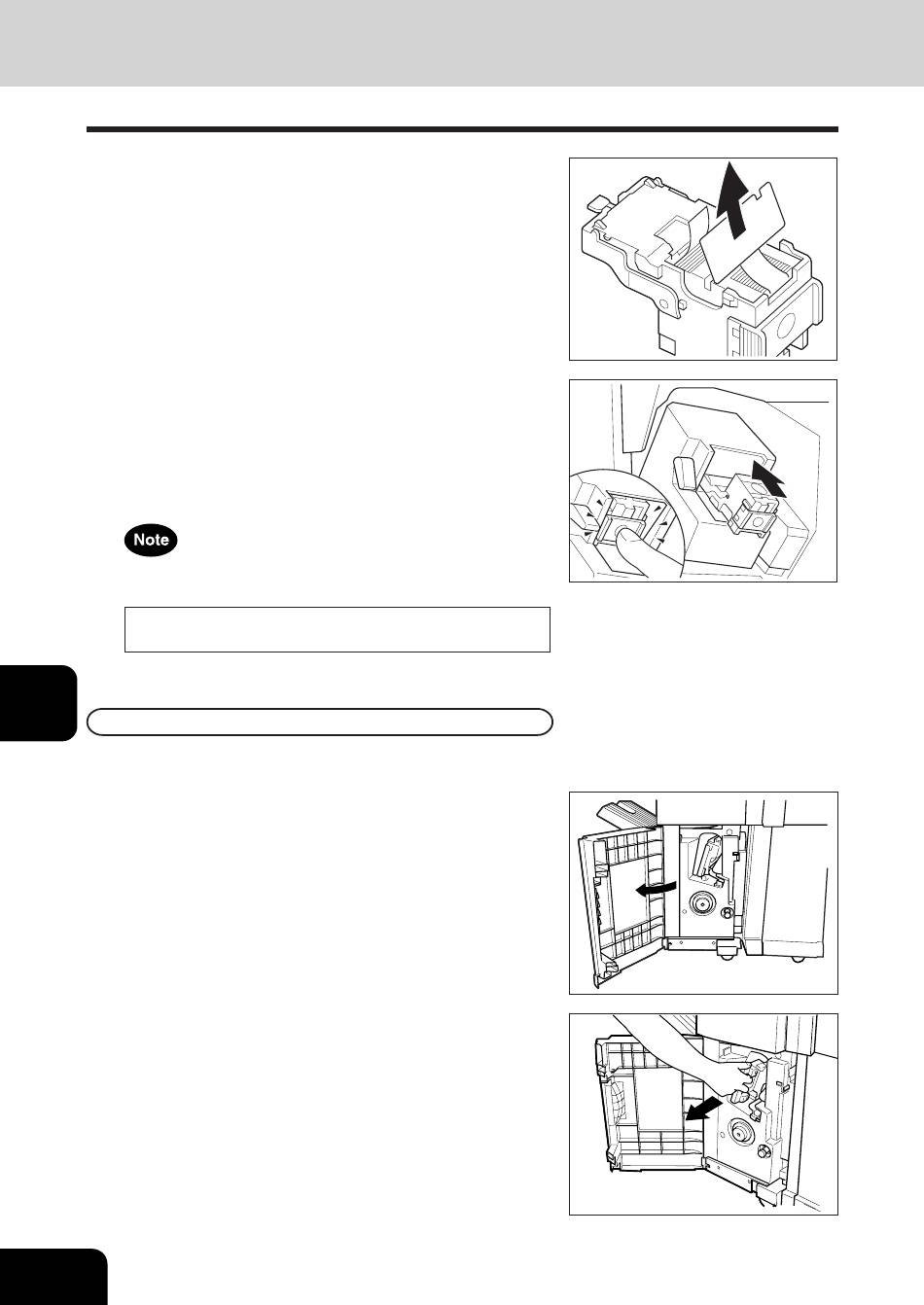 Note