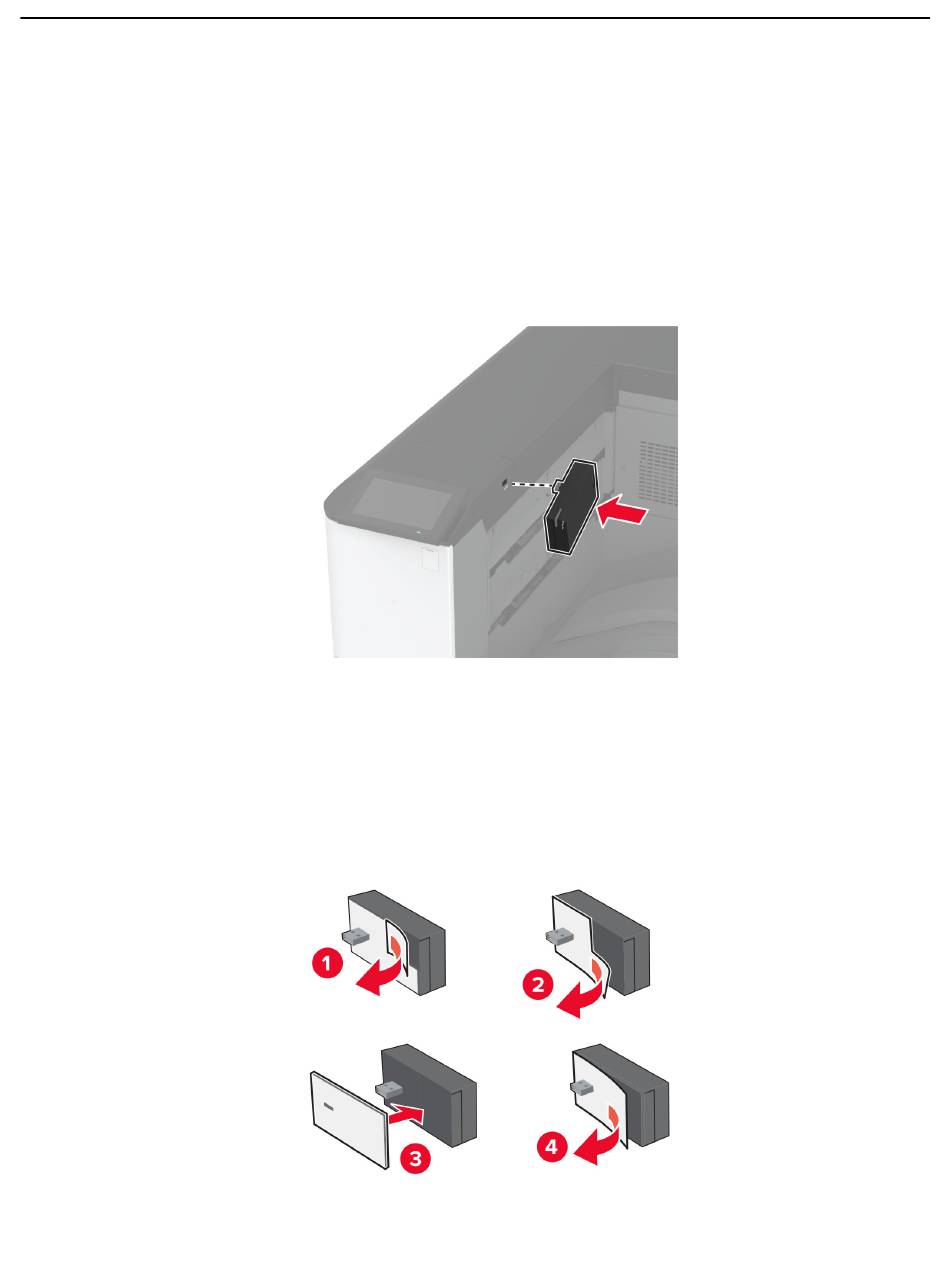 1

2

3

4