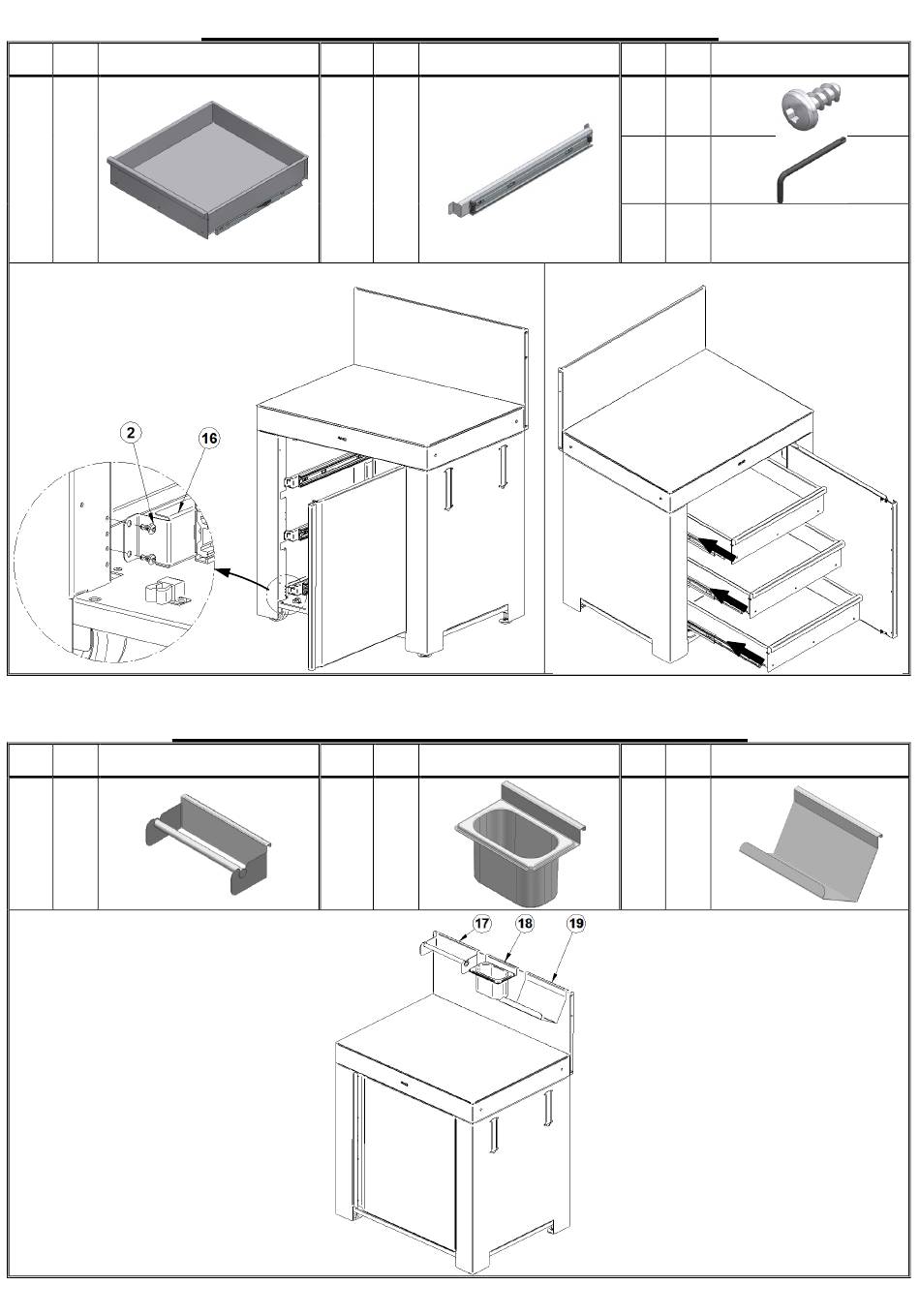 2

16

17

18

19