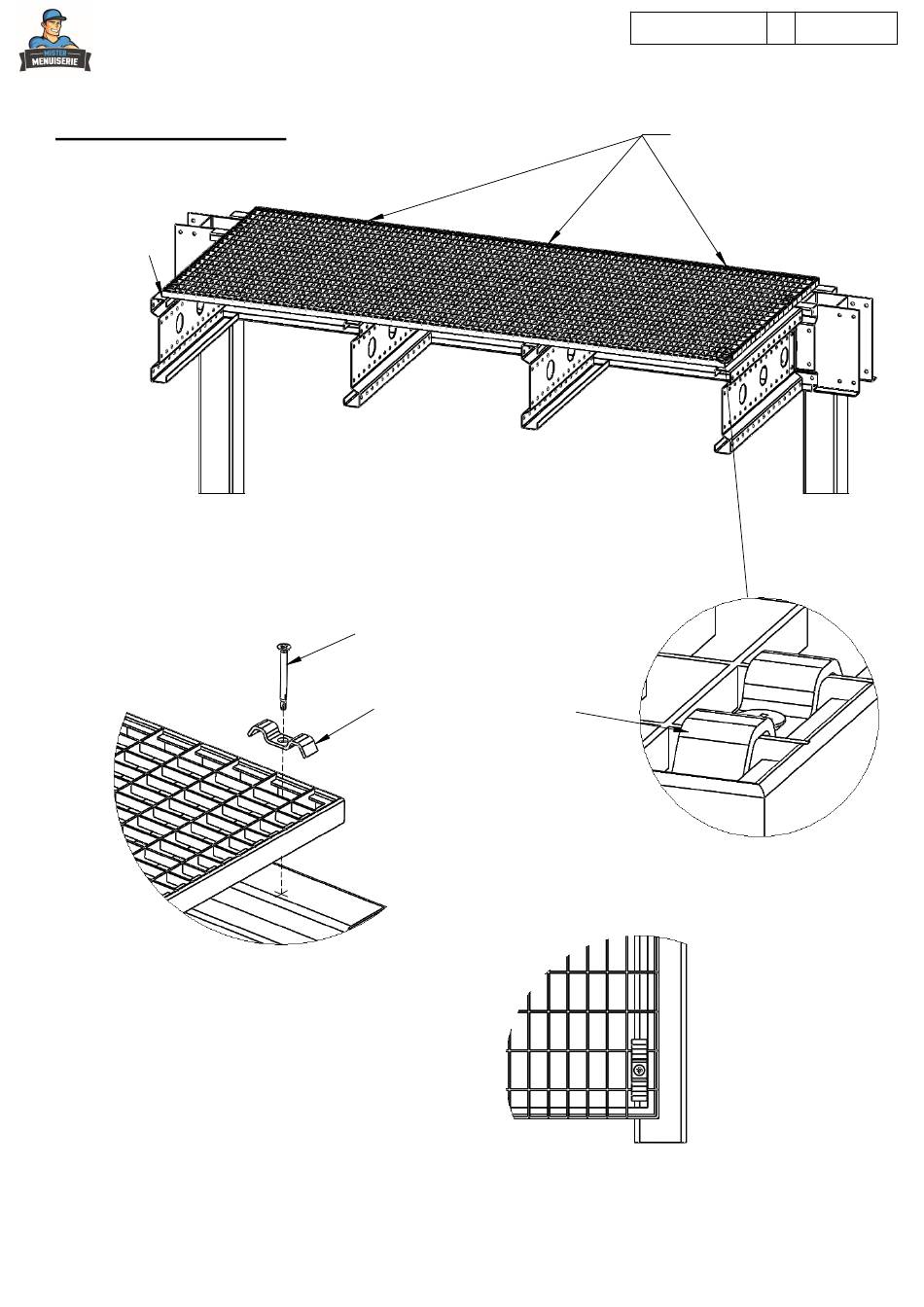 MISTER MENUISERIE