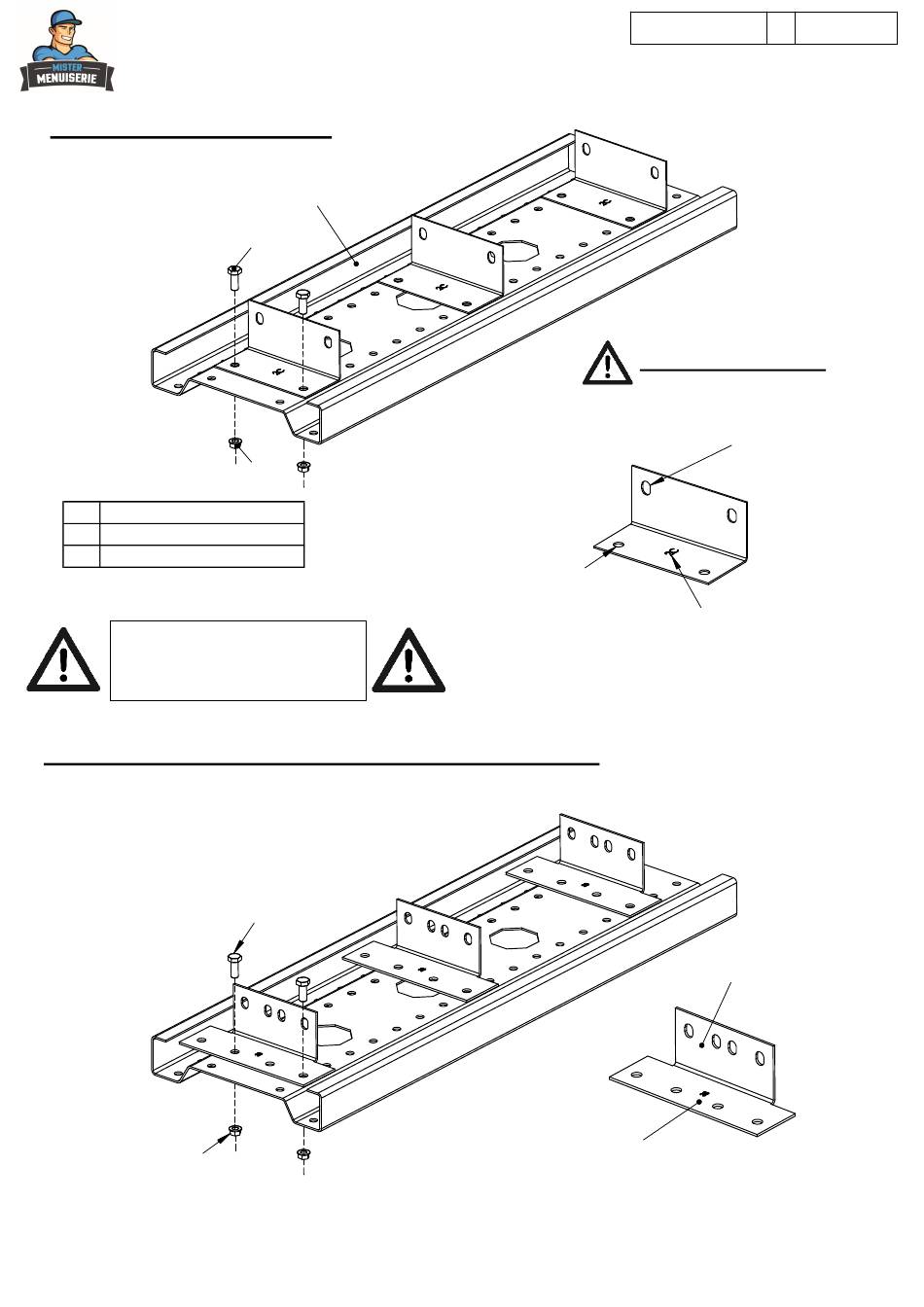 MISTER MENUISERIE