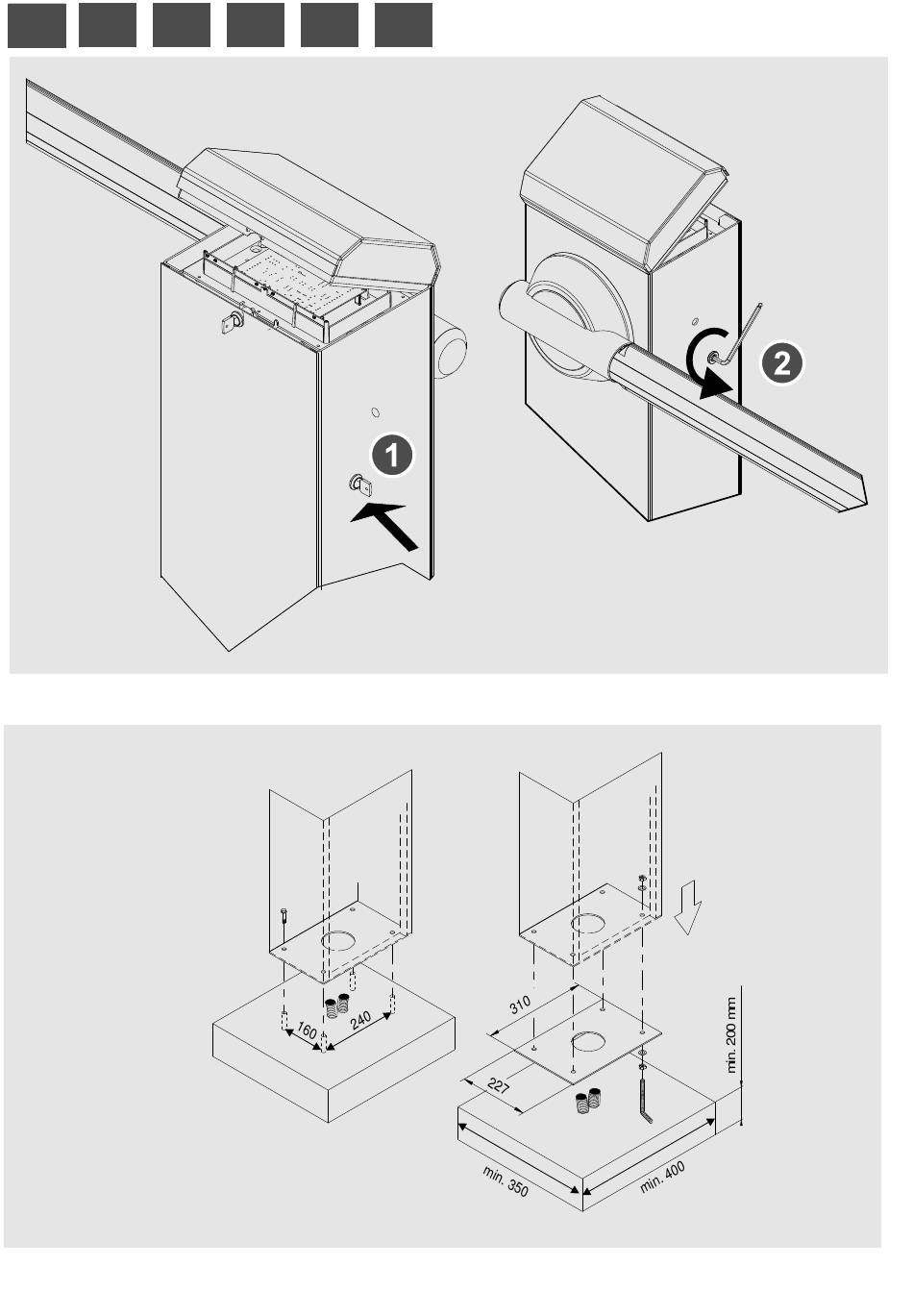 1

2

160
240

310
227
min. 200 mm
min. 350
min. 400