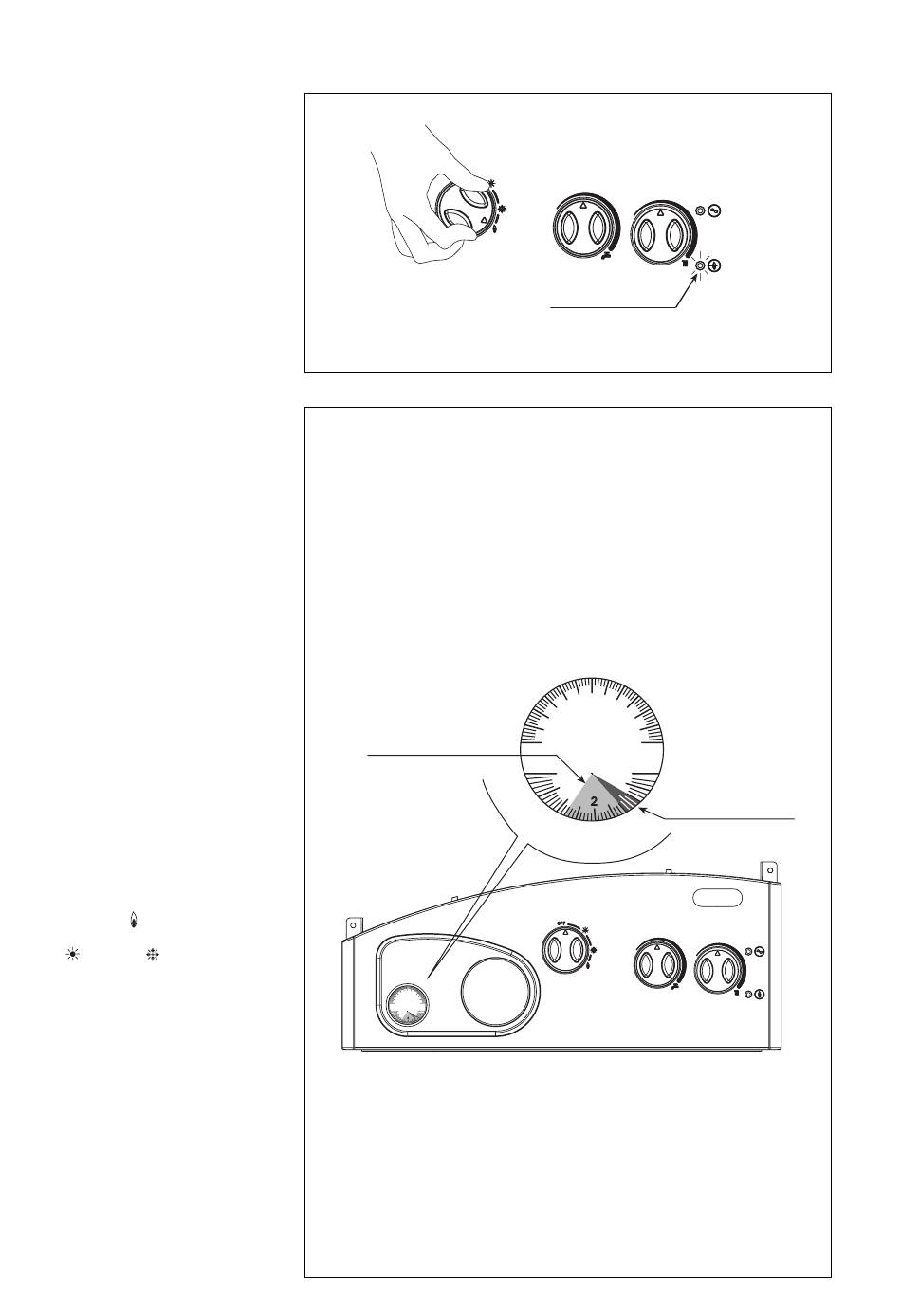 2

OFF