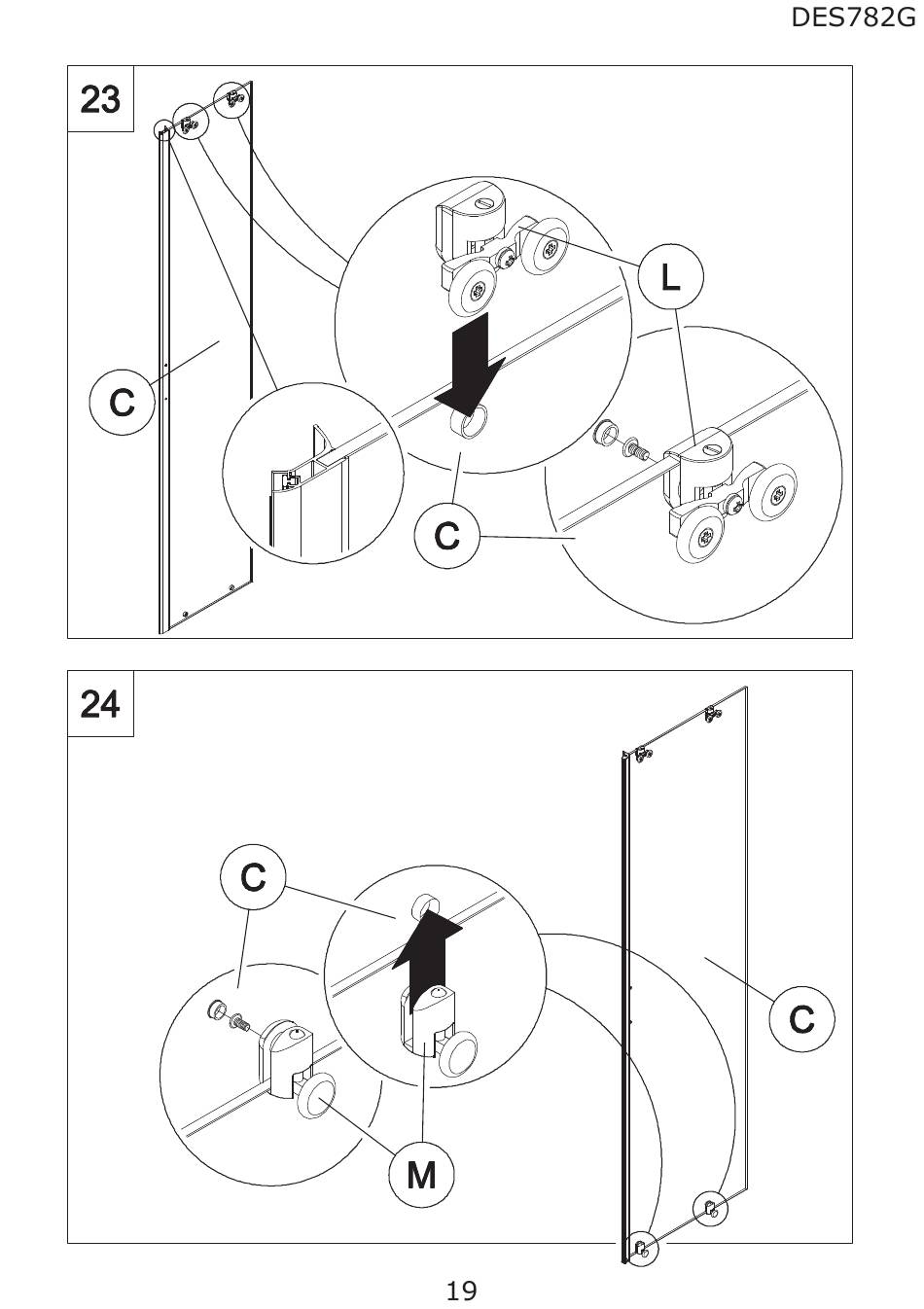 DES782G

23

L

C

C

24

C

C

M

19