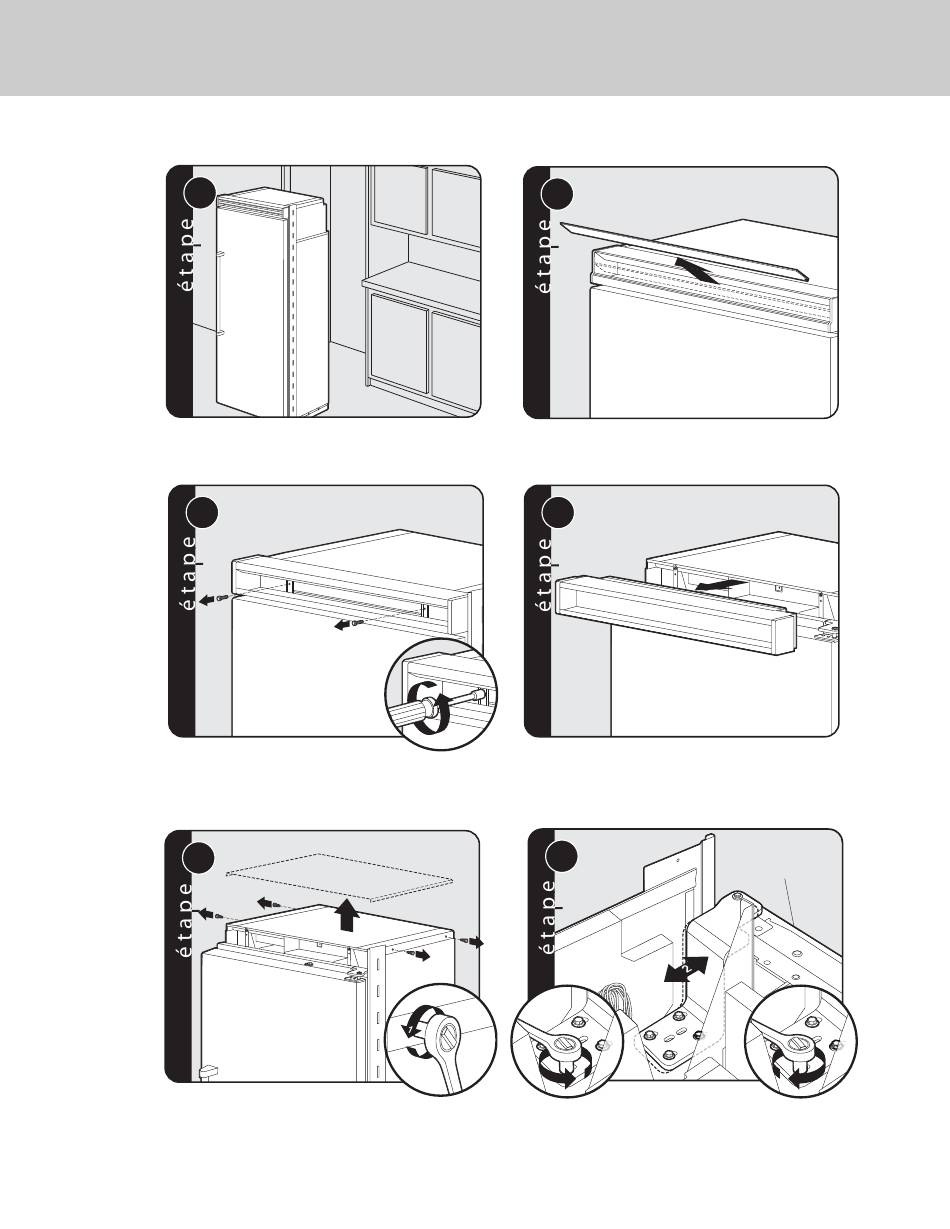 étape

étape

étape

étape

étape

étape